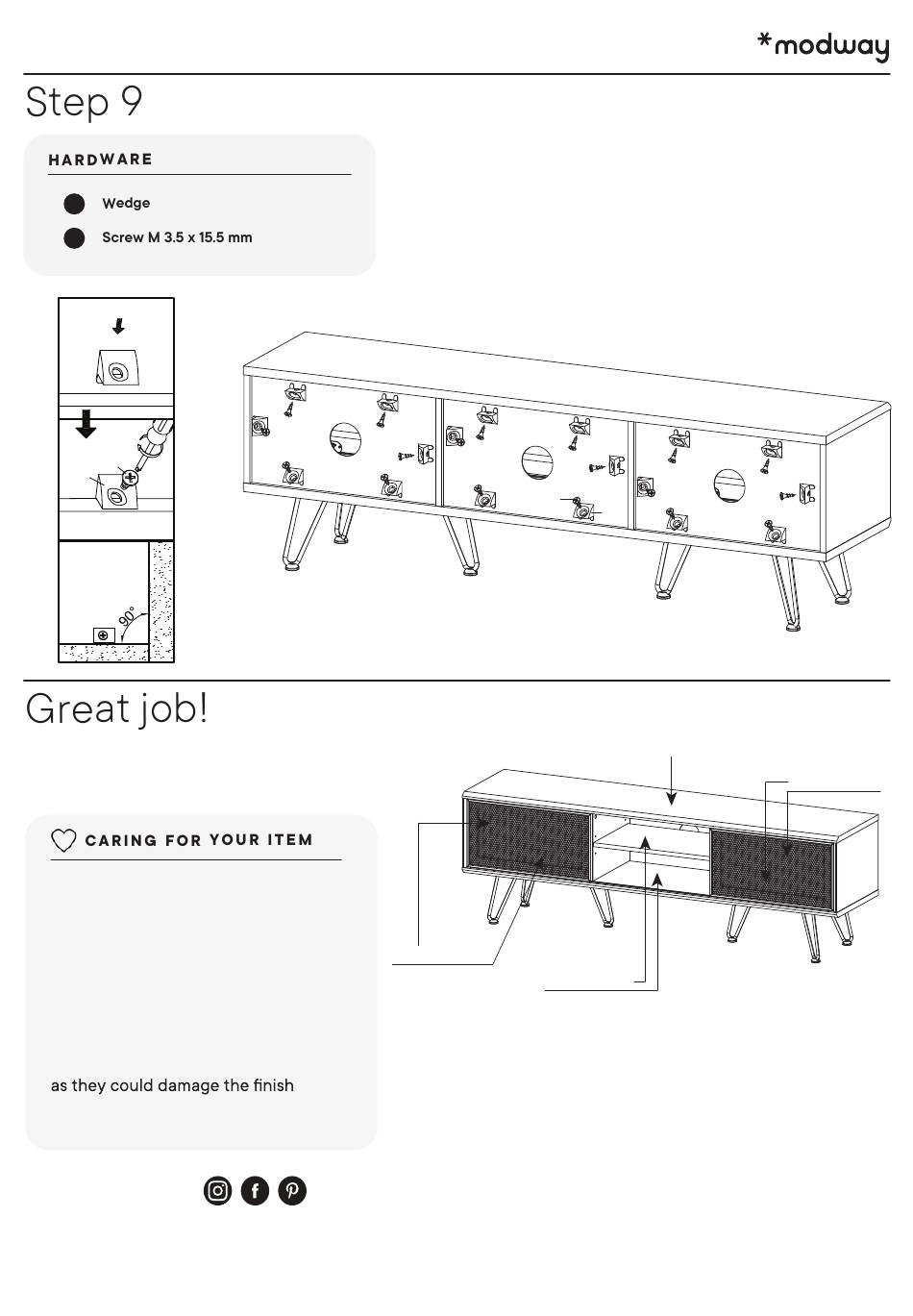 *modway

Step 9

HARDWARE

Wedge

Screw M 3.5 x 15.5 mm

90°

Great job!

CARING FOR YOUR ITEM

as they could damage the finish