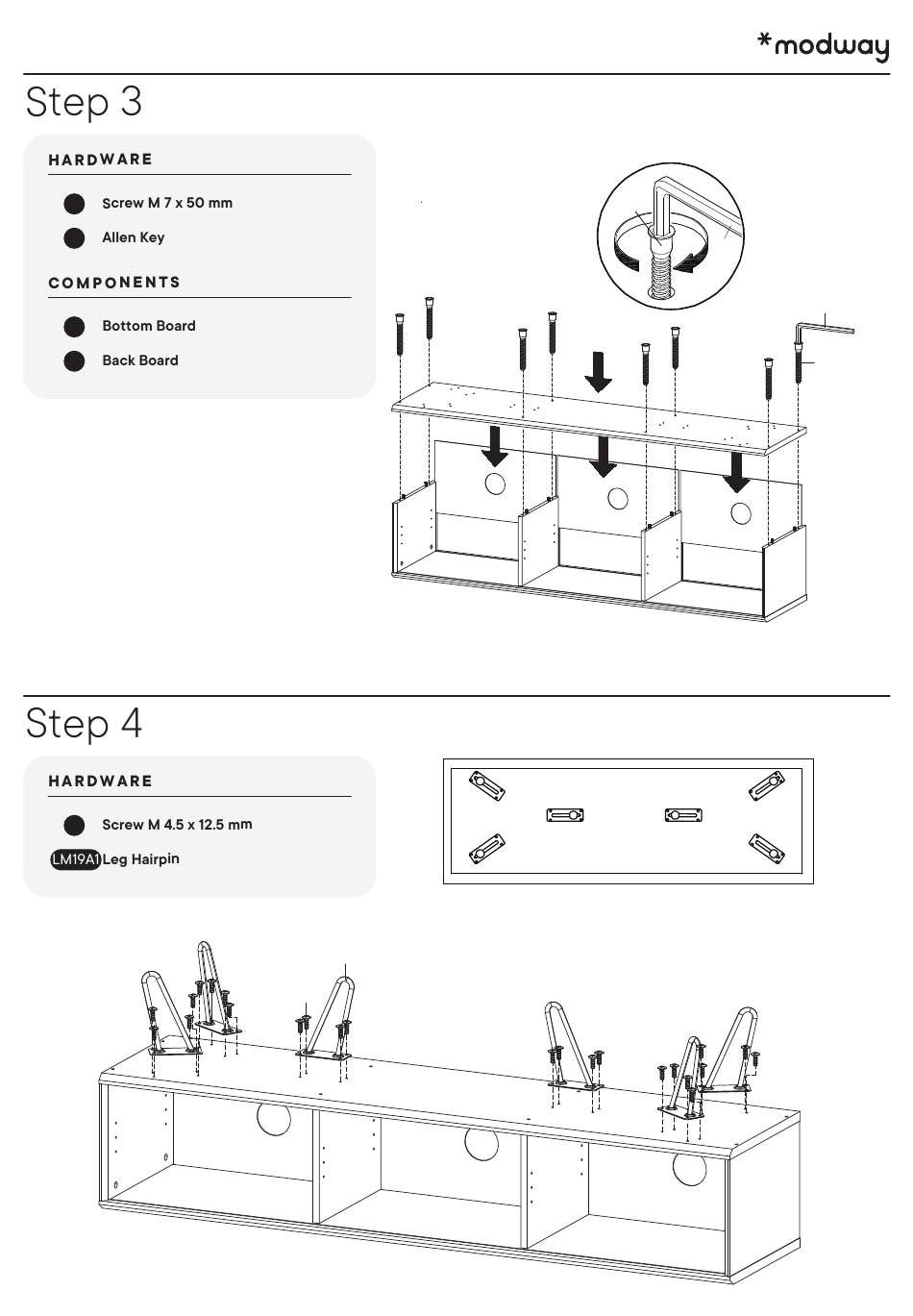 *modway

Step 3

HARDWARE

Screw M 7 x 50 mm

Allen Key

COMPONENTS

Bottom Board

Back Board

Step 4

HARDWARE

Screw M 4.5 x 12.5 mm

LM19A1 Leg Hairpin