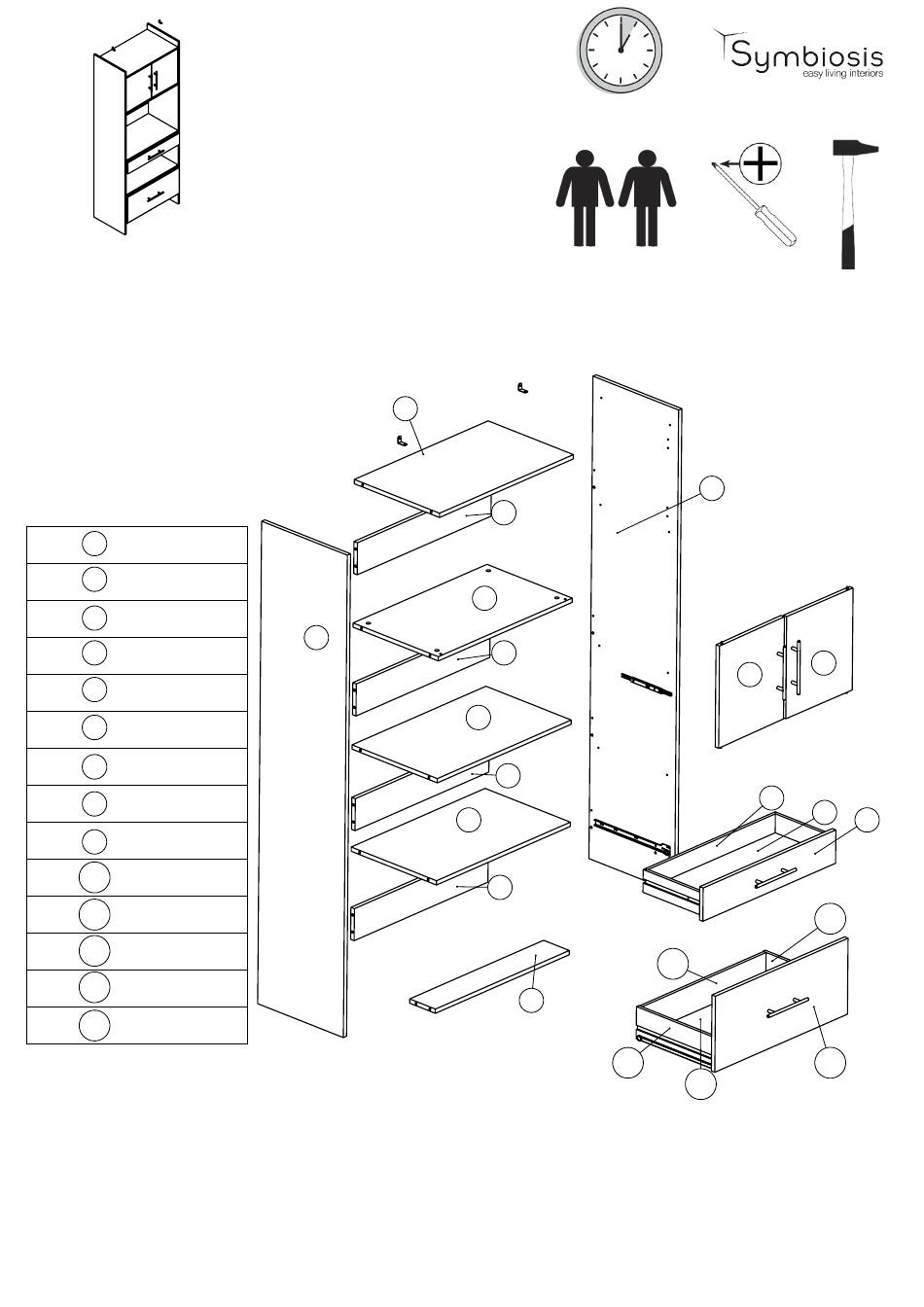 Symbiosis
easy living interiors