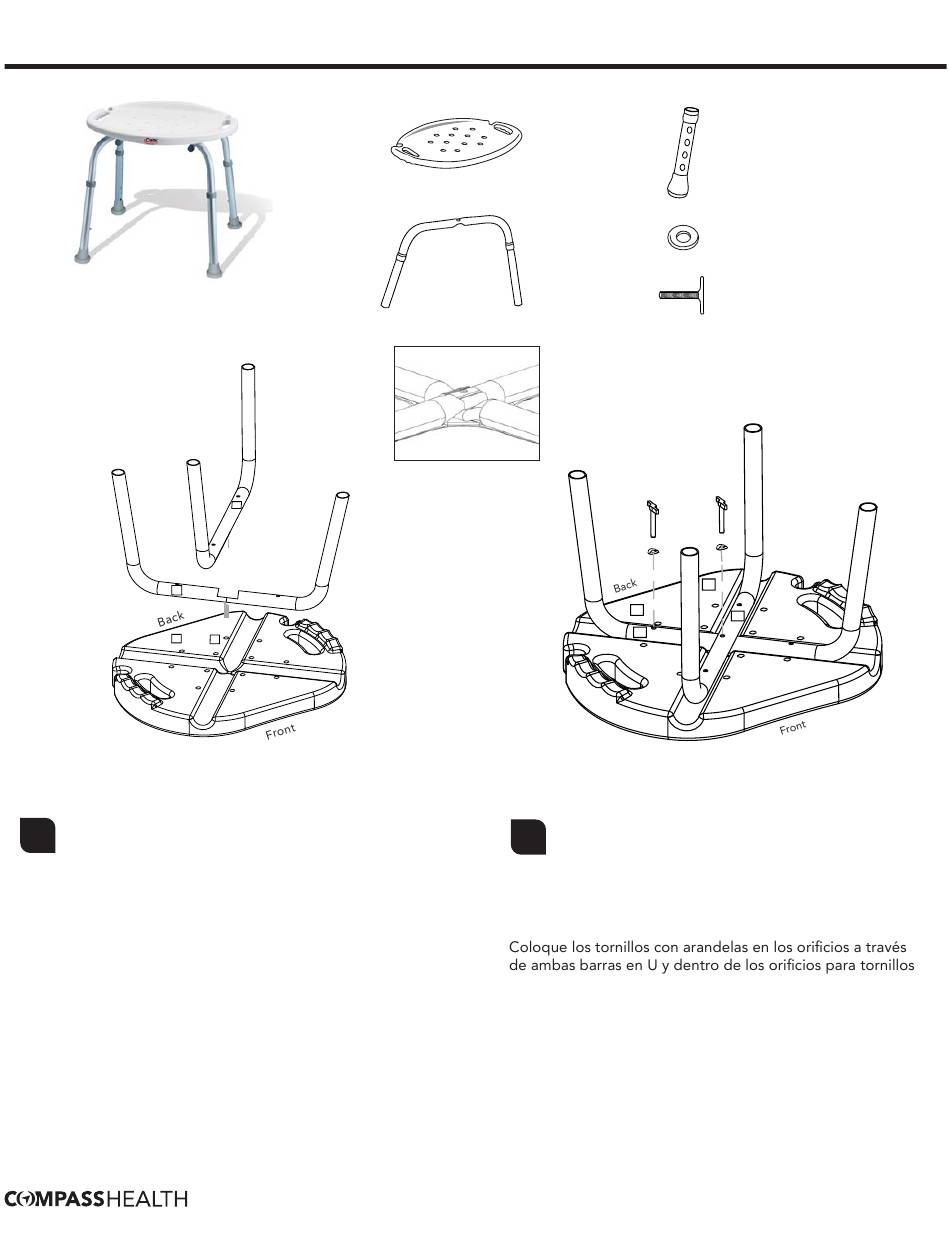 Back

Front

Back

Front

Coloque los tornillos con arandelas en los orificios a través de ambas barras en U y dentro de los orificios para tornillos

COMPASSHEALTH