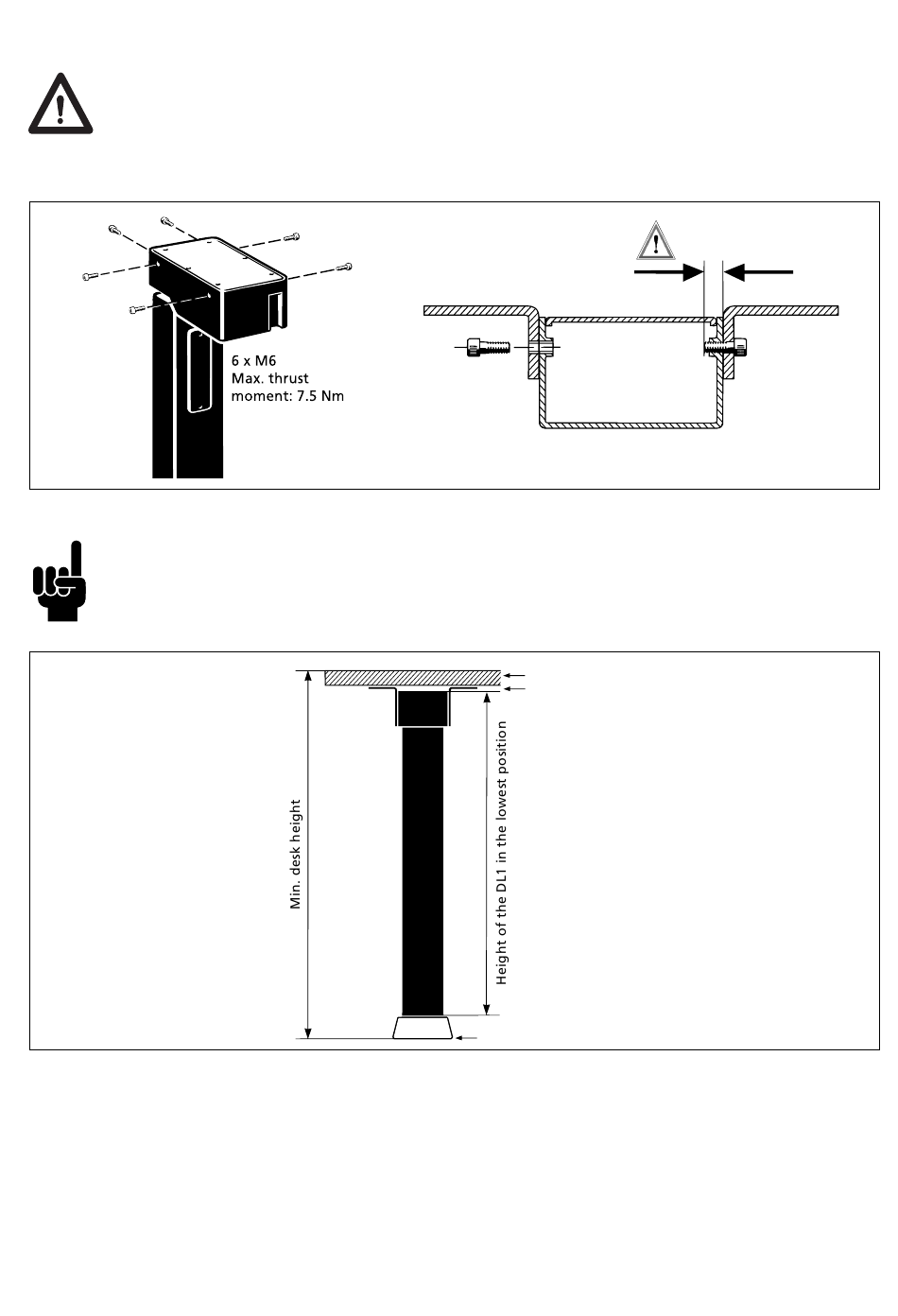 6 x M6
Max. thrust
moment: 7.5 Nm

Min. desk height

Height of the DL1 in the lowest position