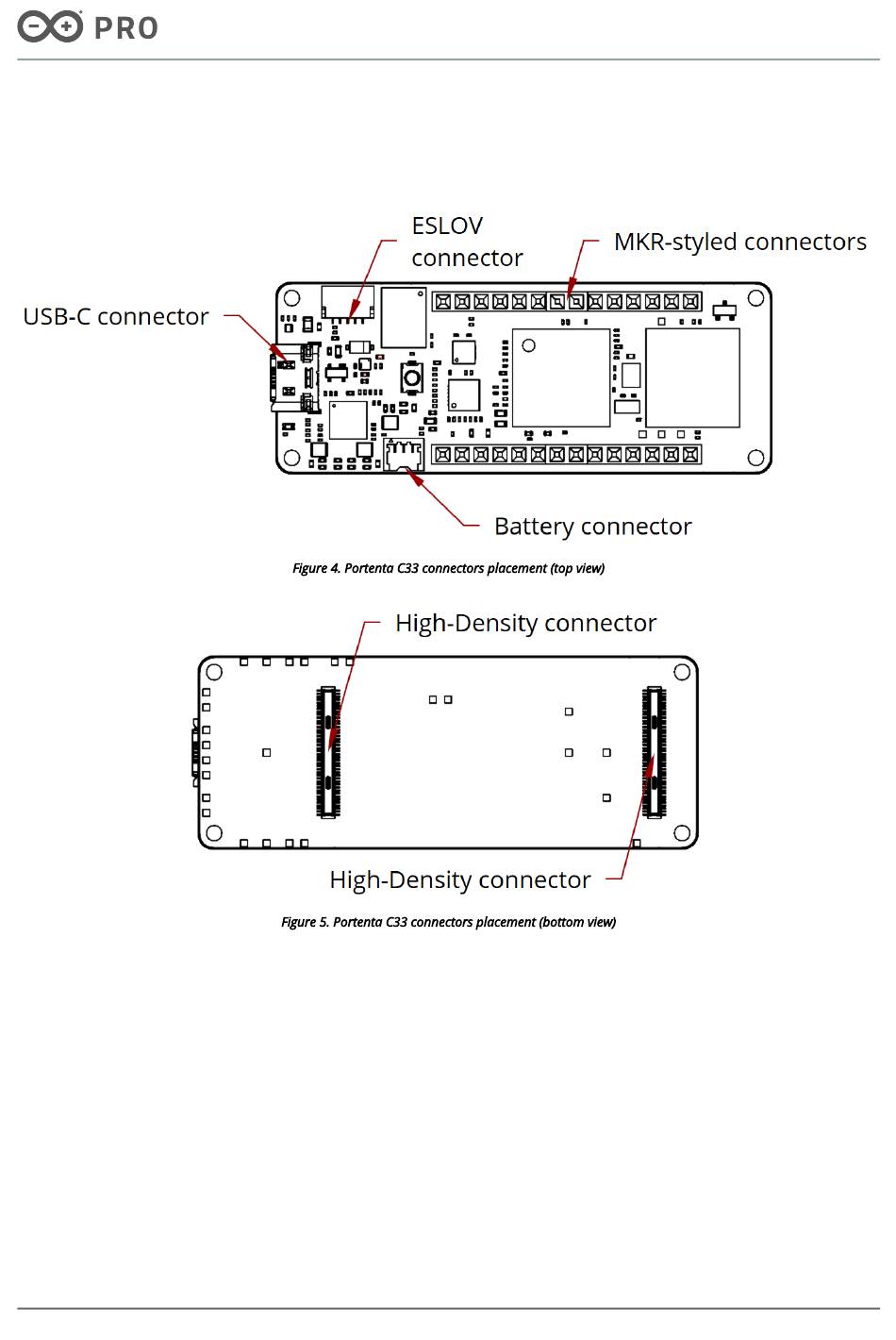 PRO

ESLOV connector

MKR-styled connectors

USB-C connector

Battery connector

Figure 4. Portenta C33 connectors placement (top view)

High-Density connector

High-Density connector

Figure 5. Portenta C33 connectors placement (bottom view)