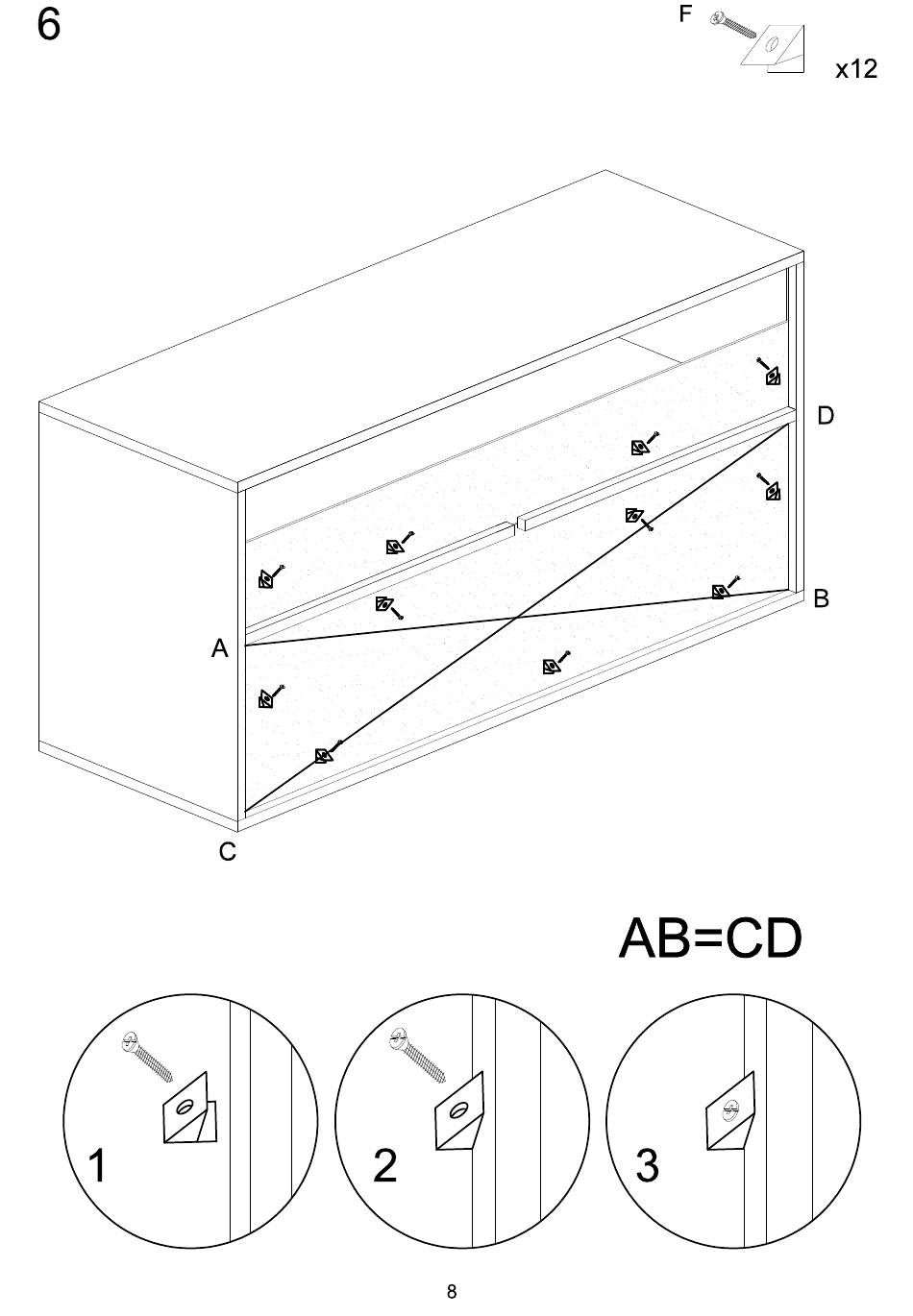 6

F

x12

D

B

A

C

AB=CD

1

2

3

8