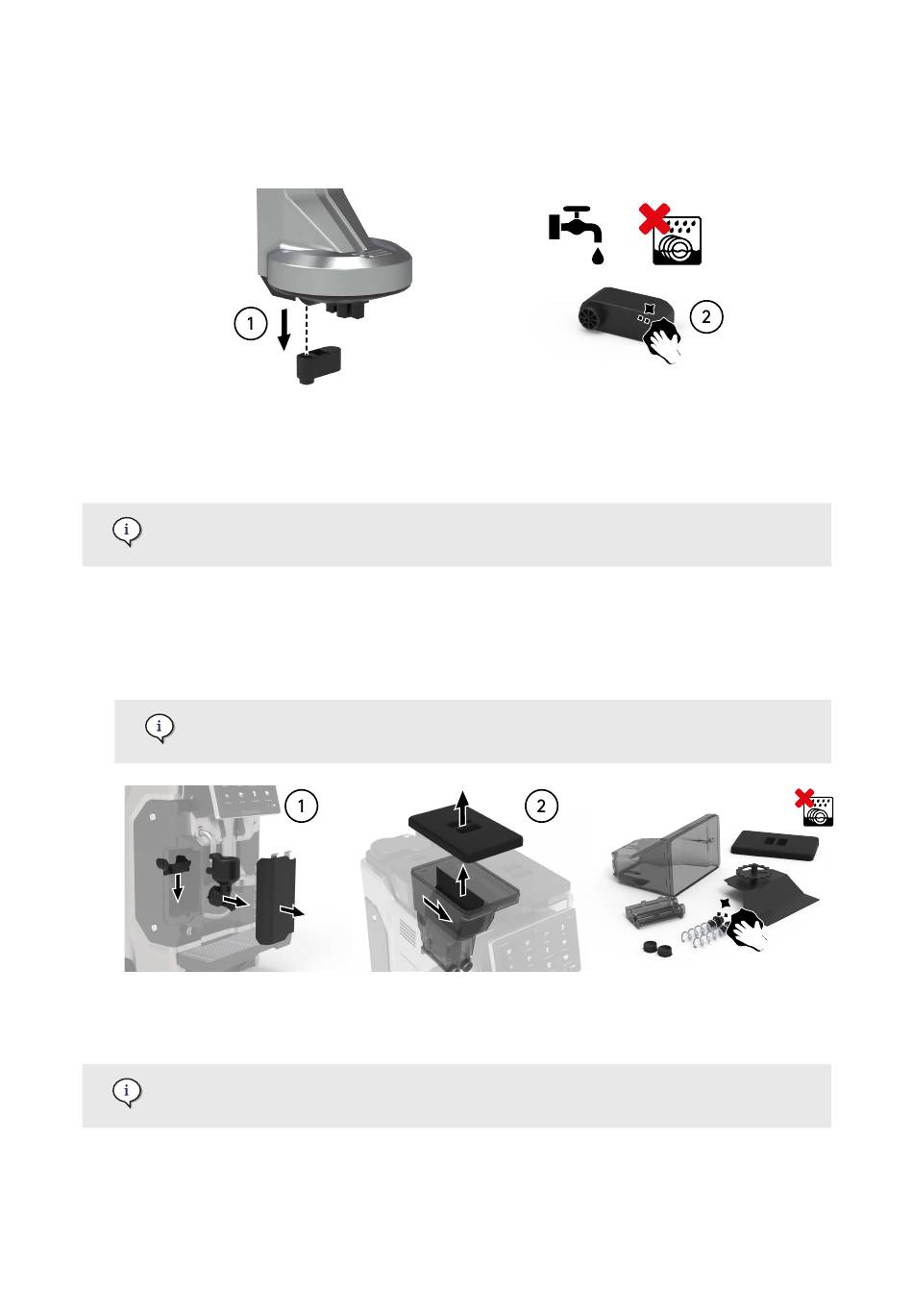 1

2

i

i

1

2

i