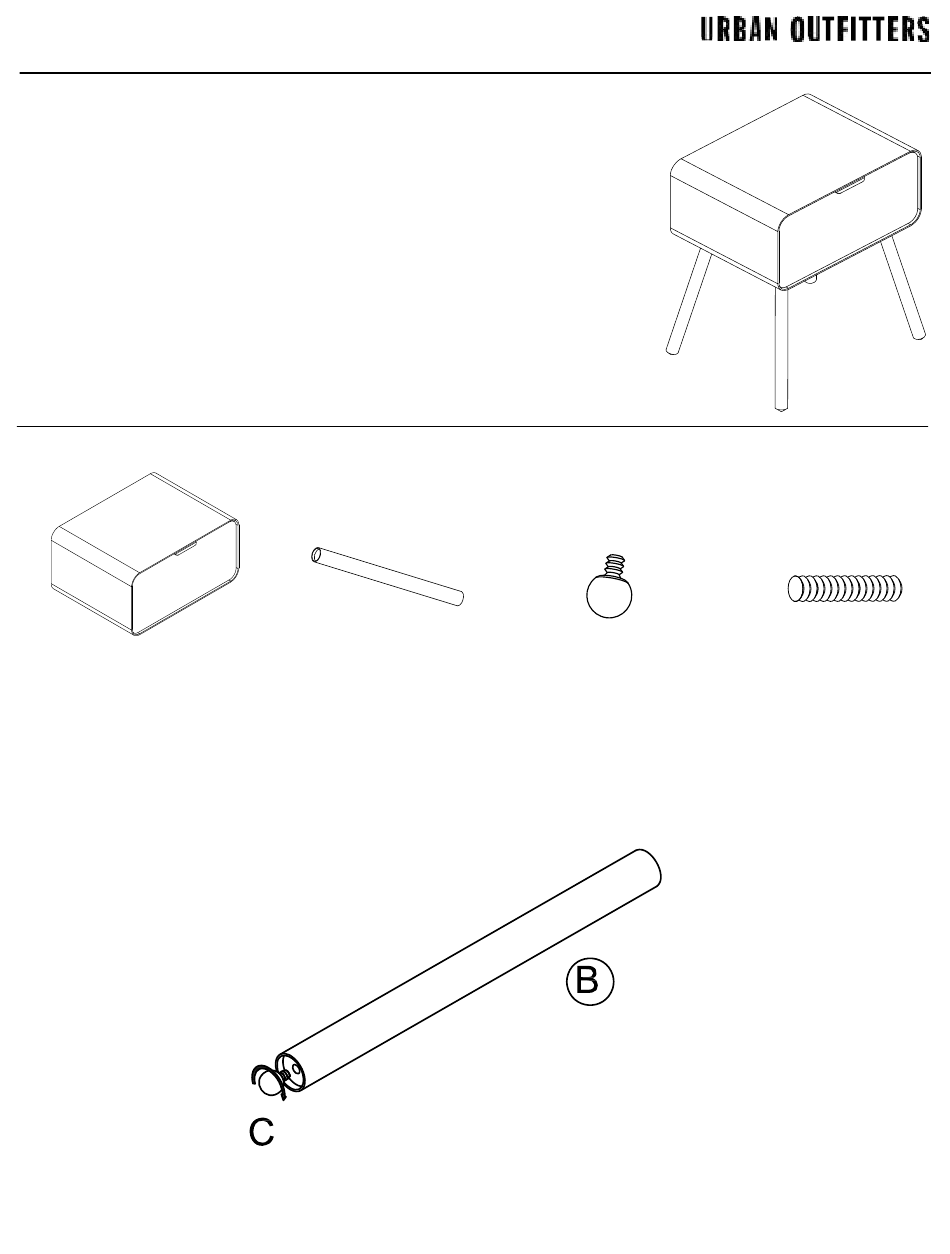 URBAN OUTFITTERS

B

C