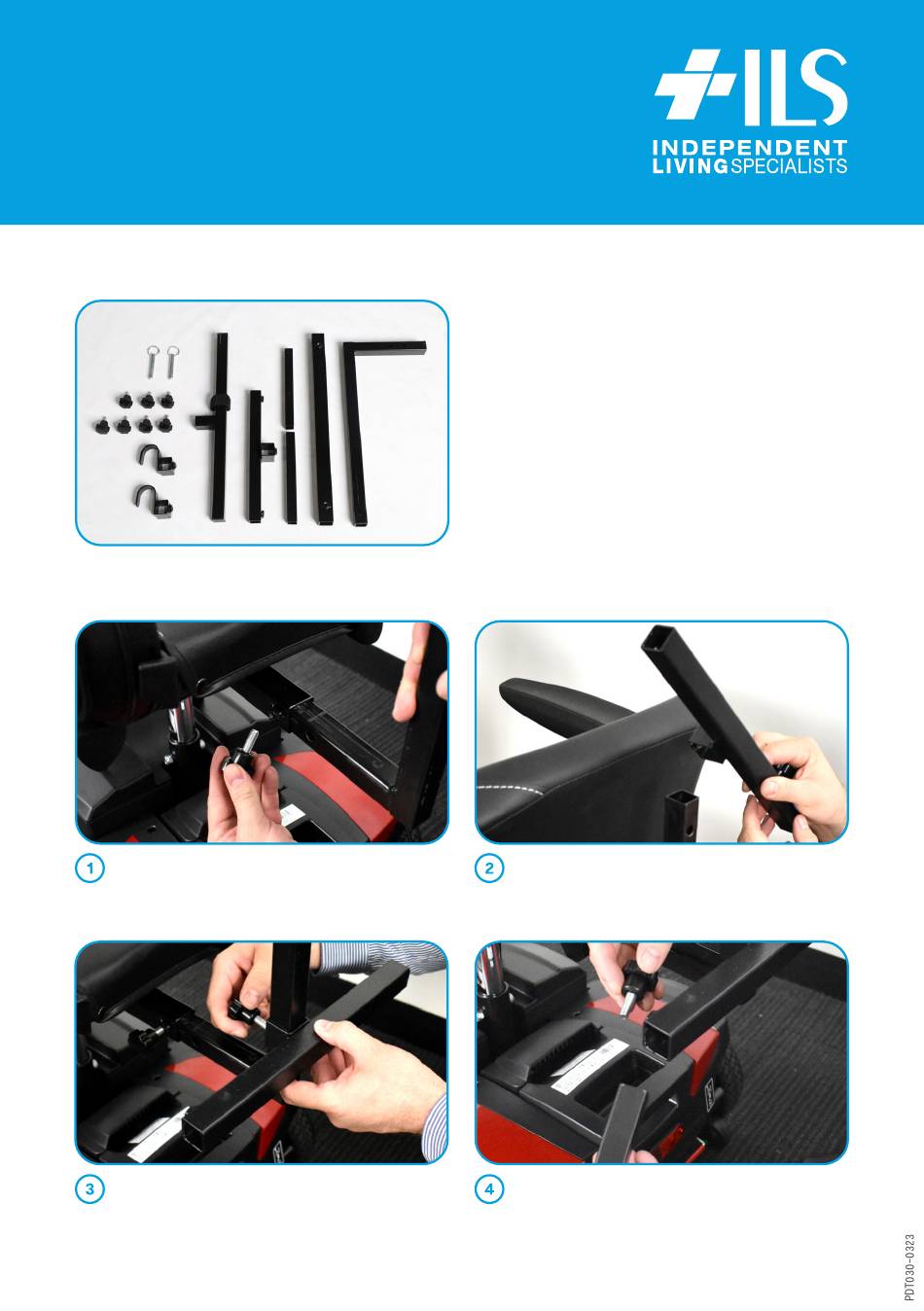 ILS
INDEPENDENT
LIVING SPECIALISTS

1

2

3

4

PDT030-0323