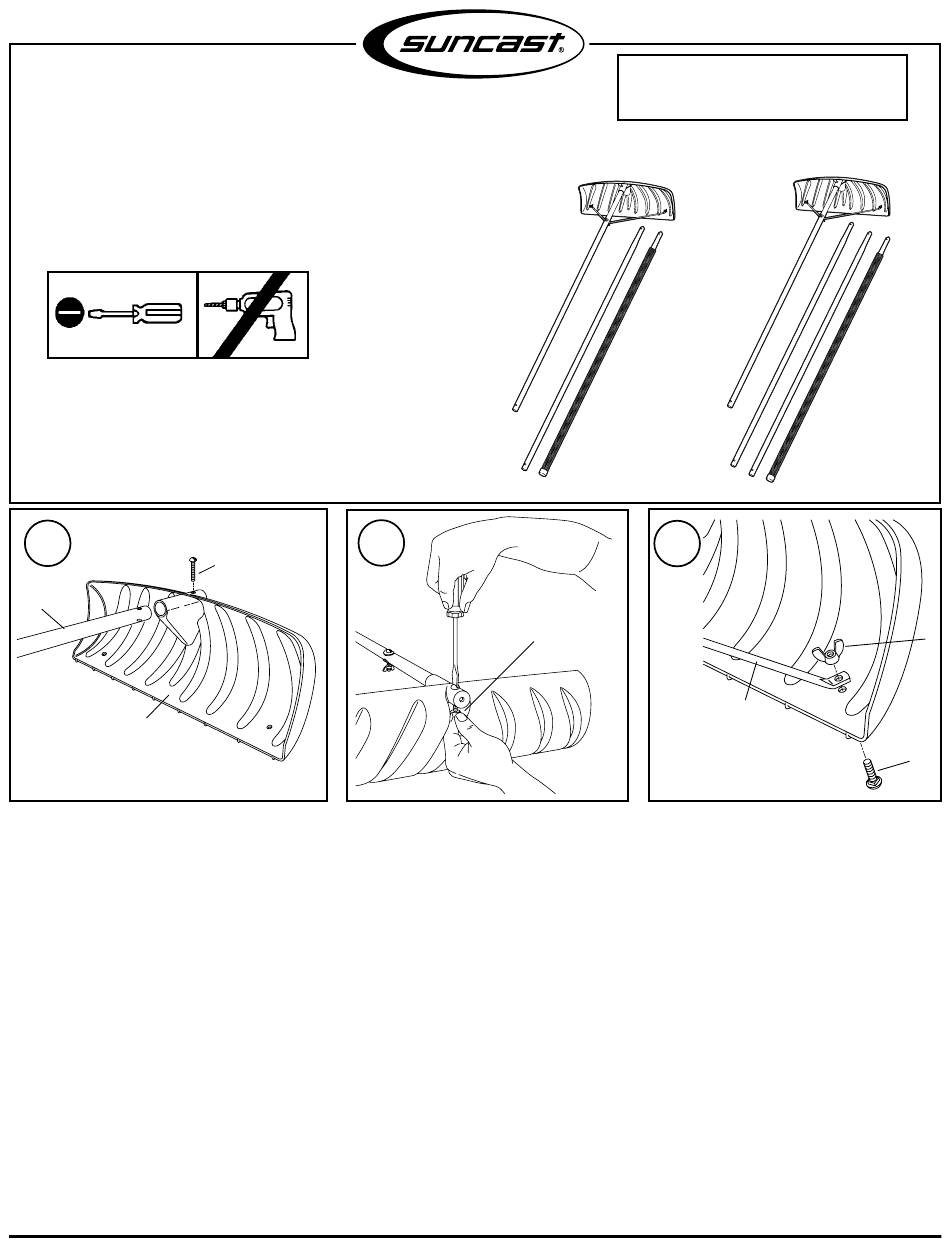 suncast®