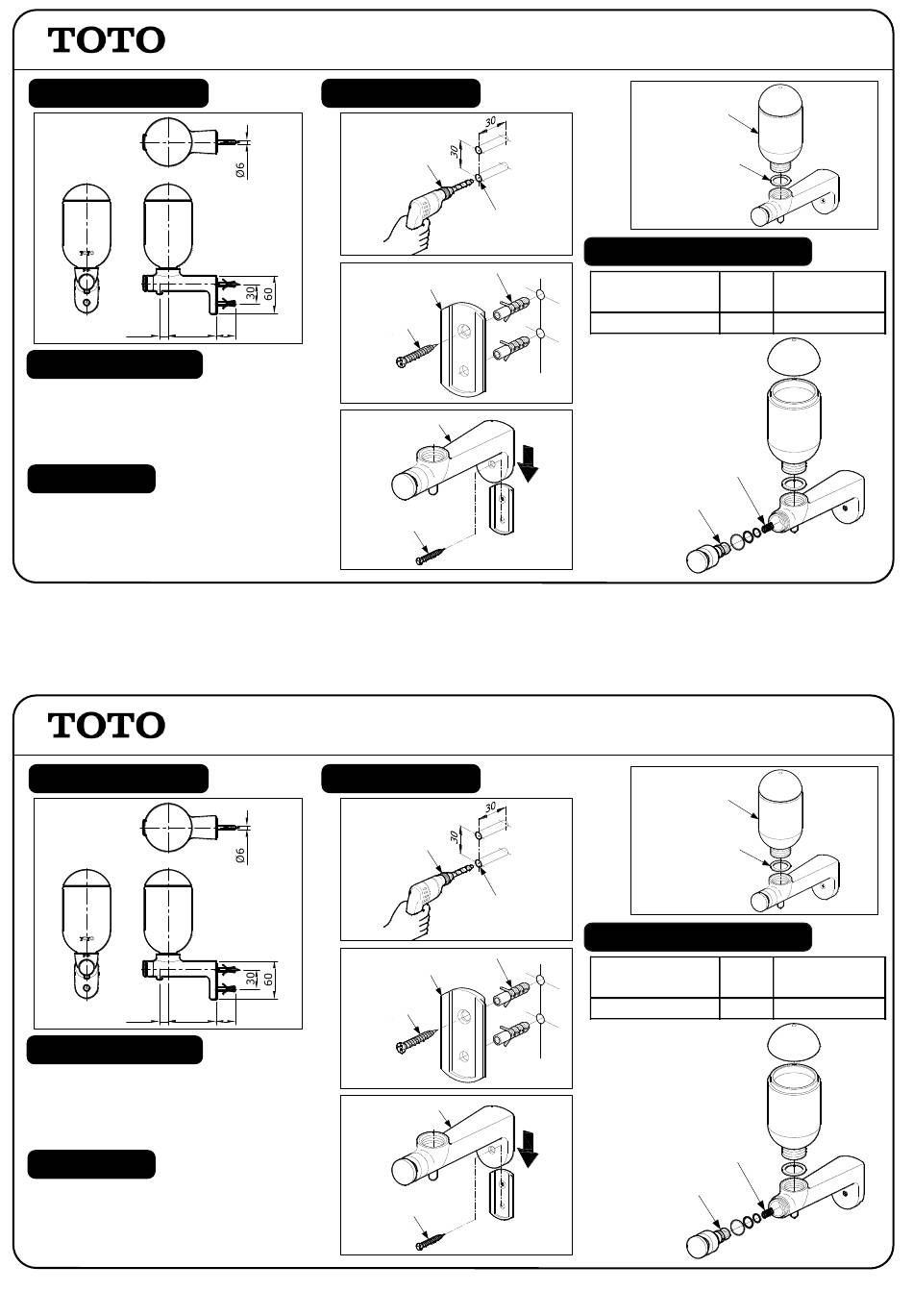 TOTO

Ø6

30

60

30

30

TOTO

Ø6

30

60

30

30