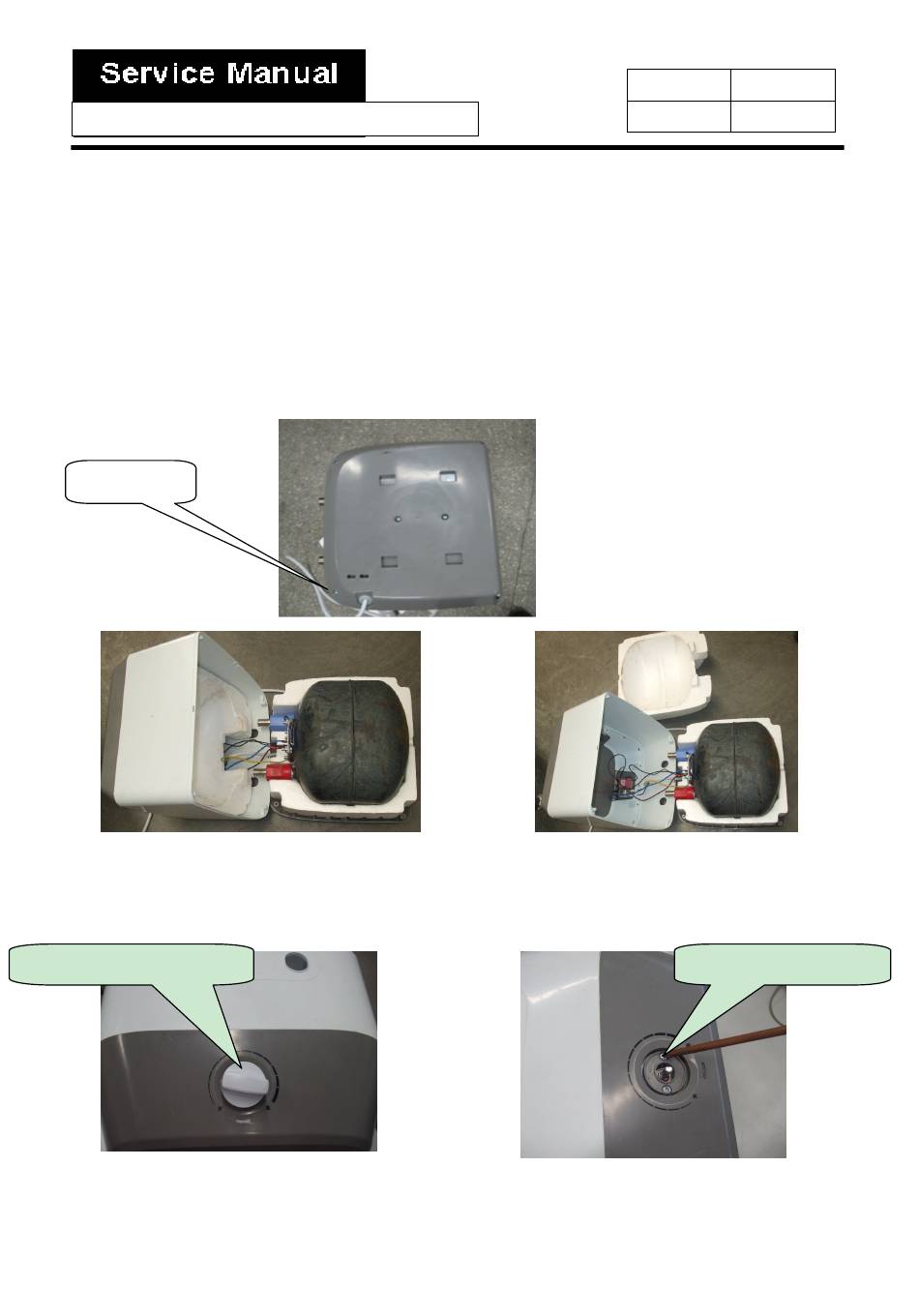 Service Manual