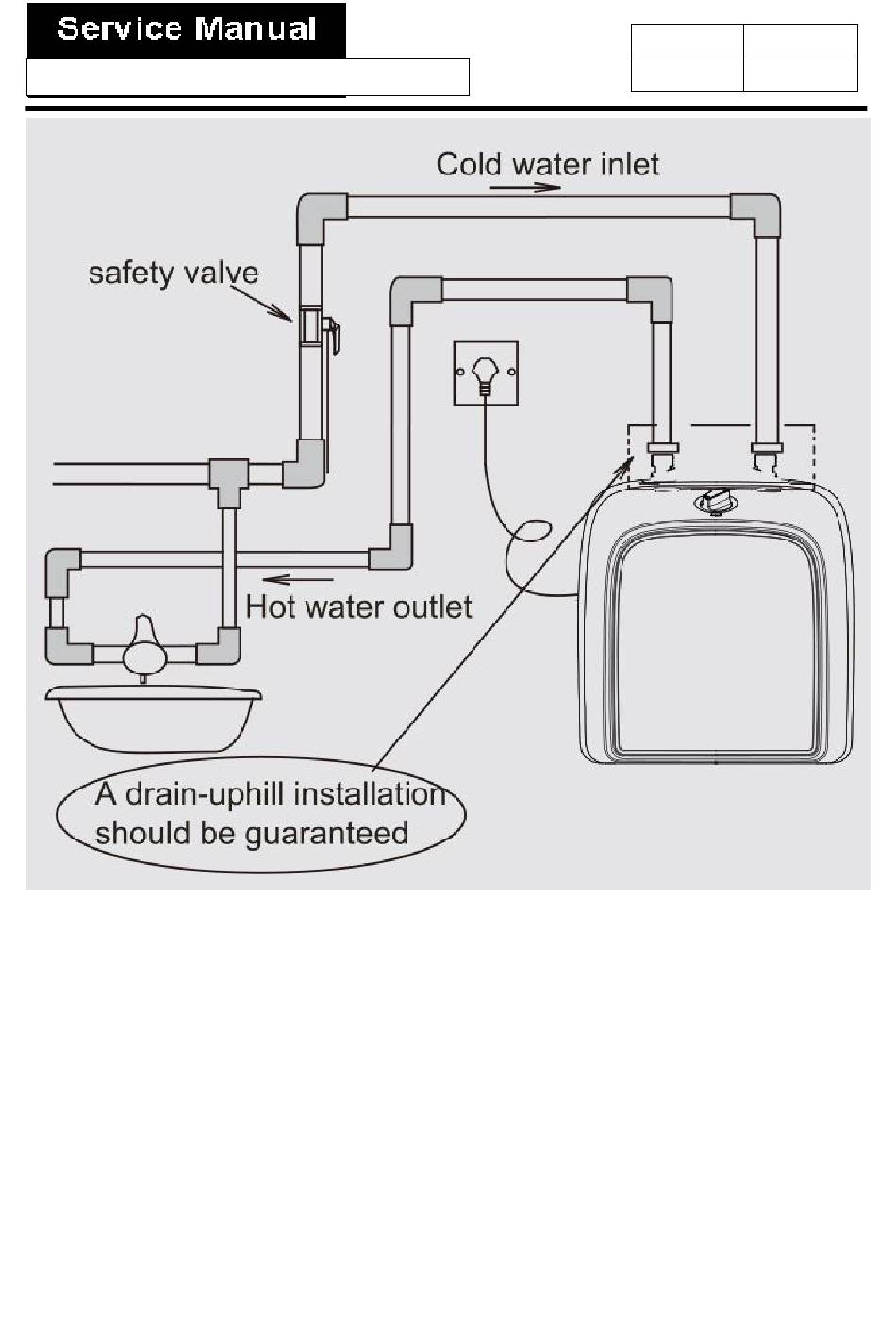 Service Manual

Cold water inlet

safety valve

Hot water outlet

A drain-uphill installation should be guaranteed