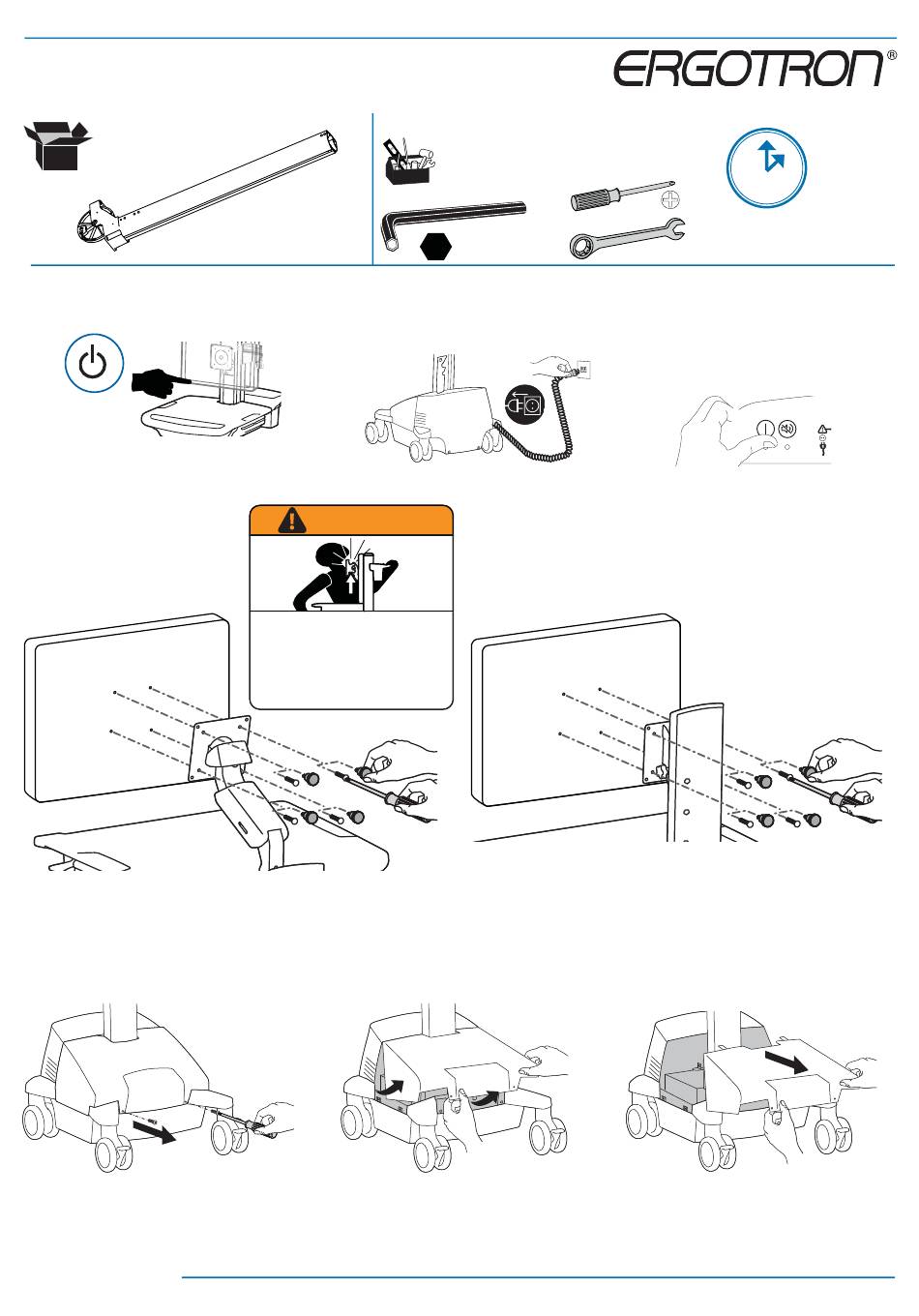 ERGOTRON®