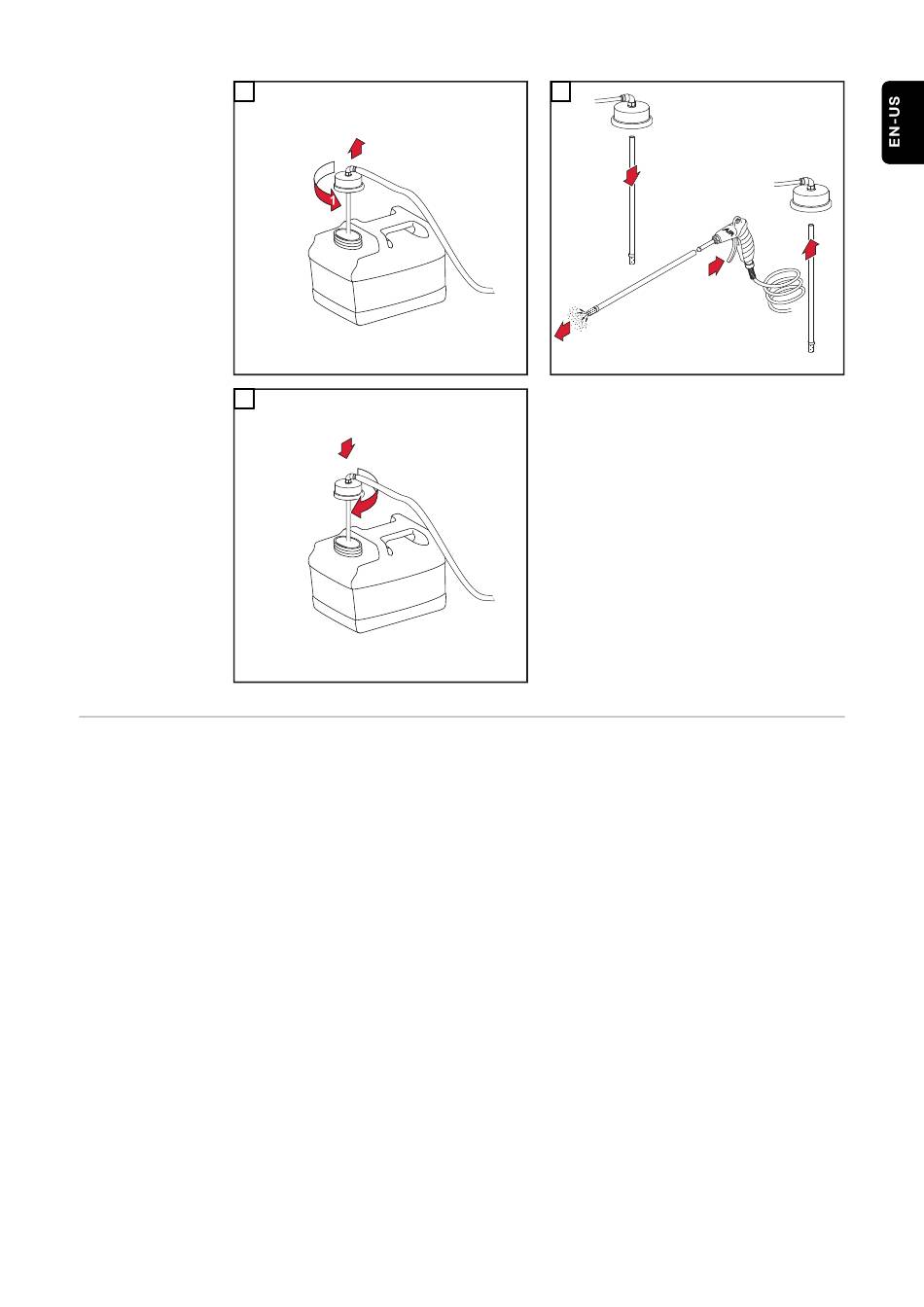 EN-US