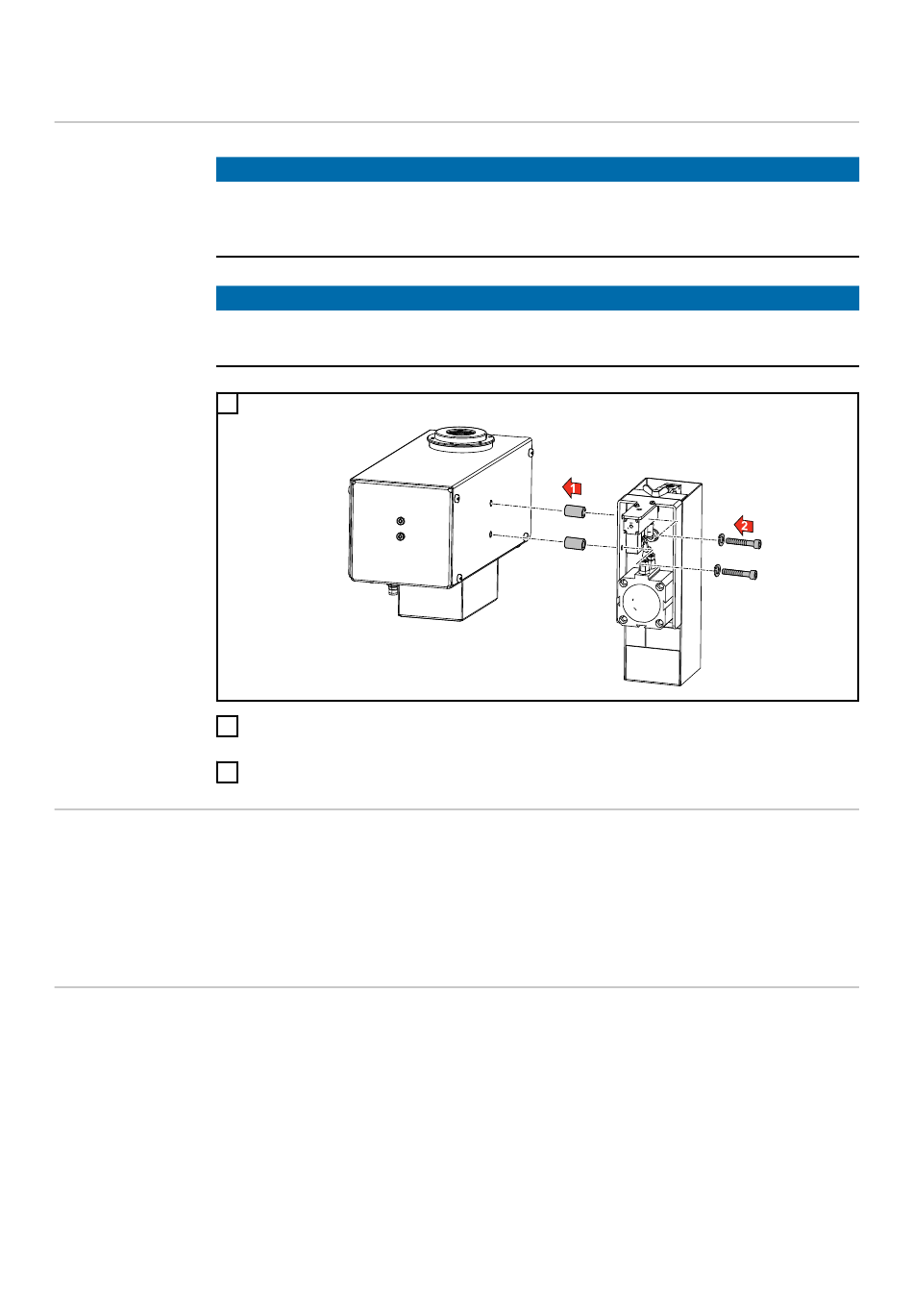 1

2