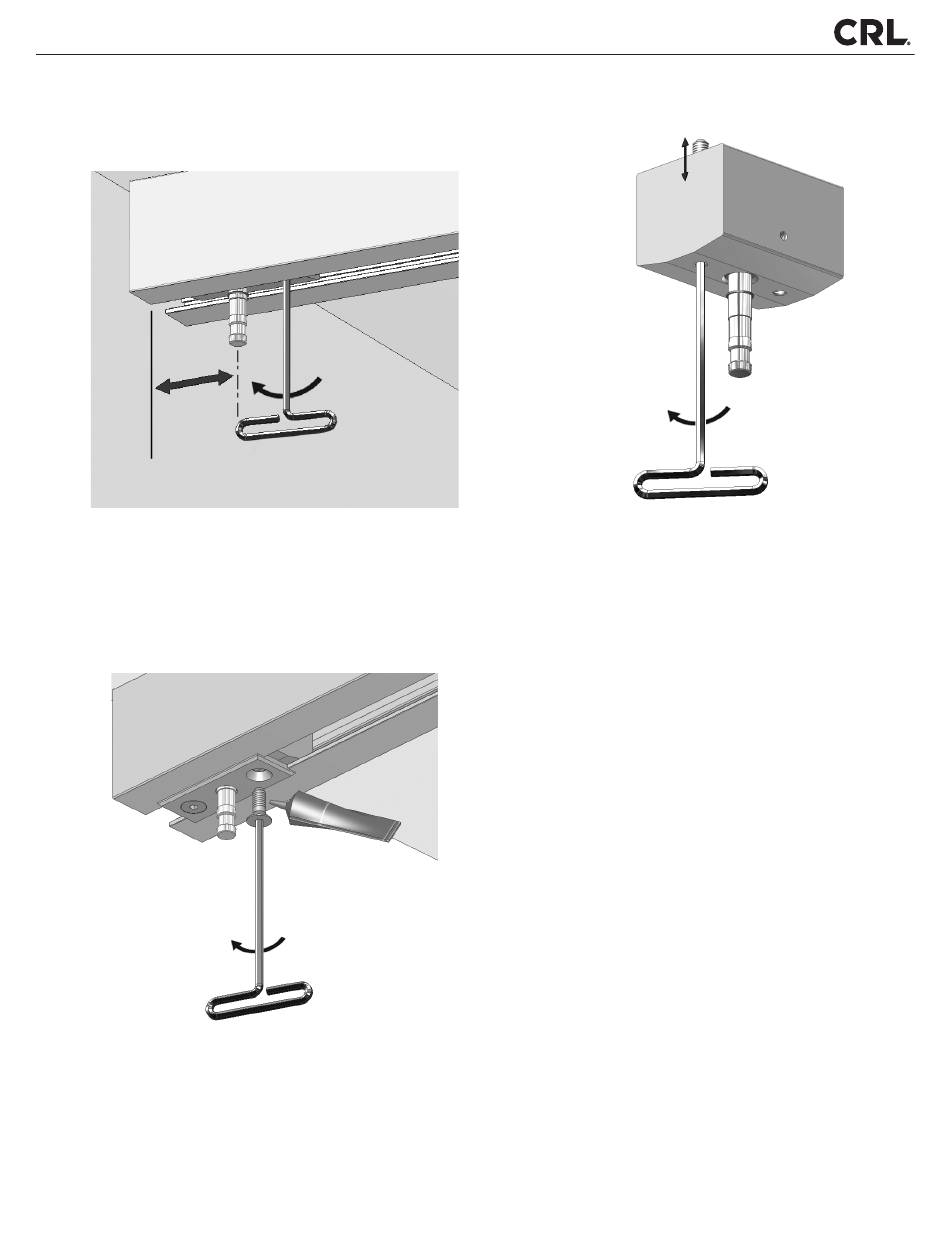 CRL.