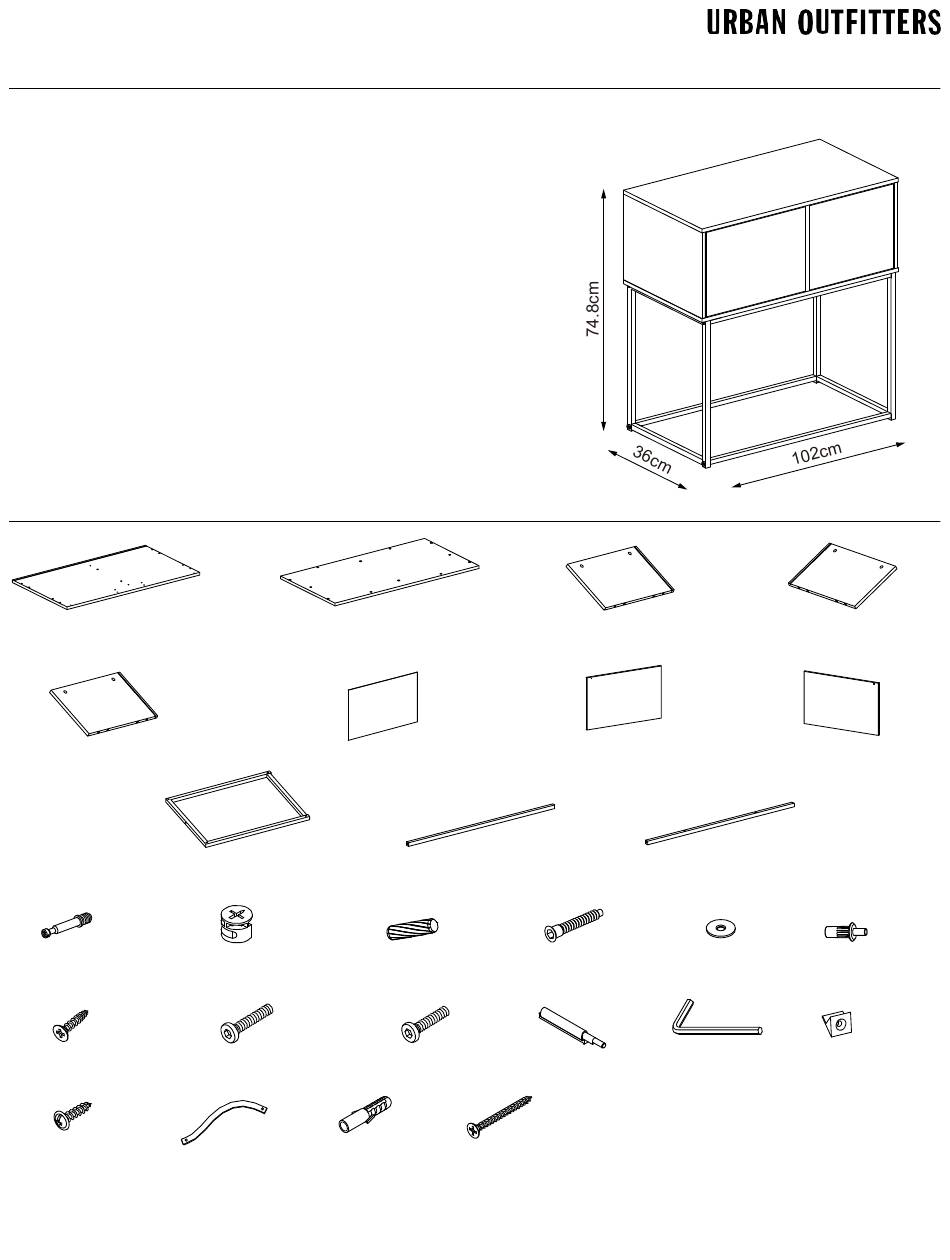 URBAN OUTFITTERS

74.8cm

36cm

102cm