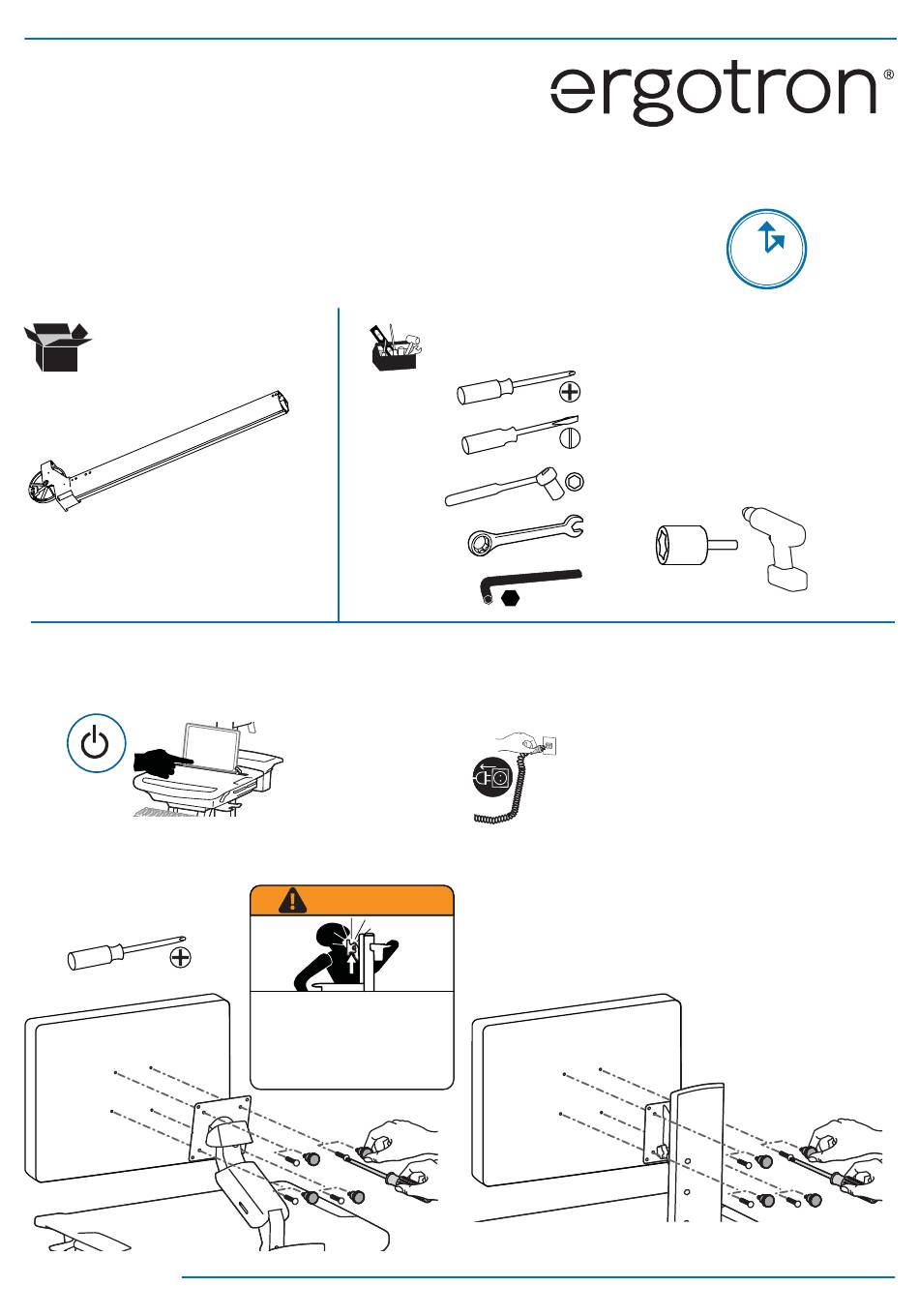 ergotron®