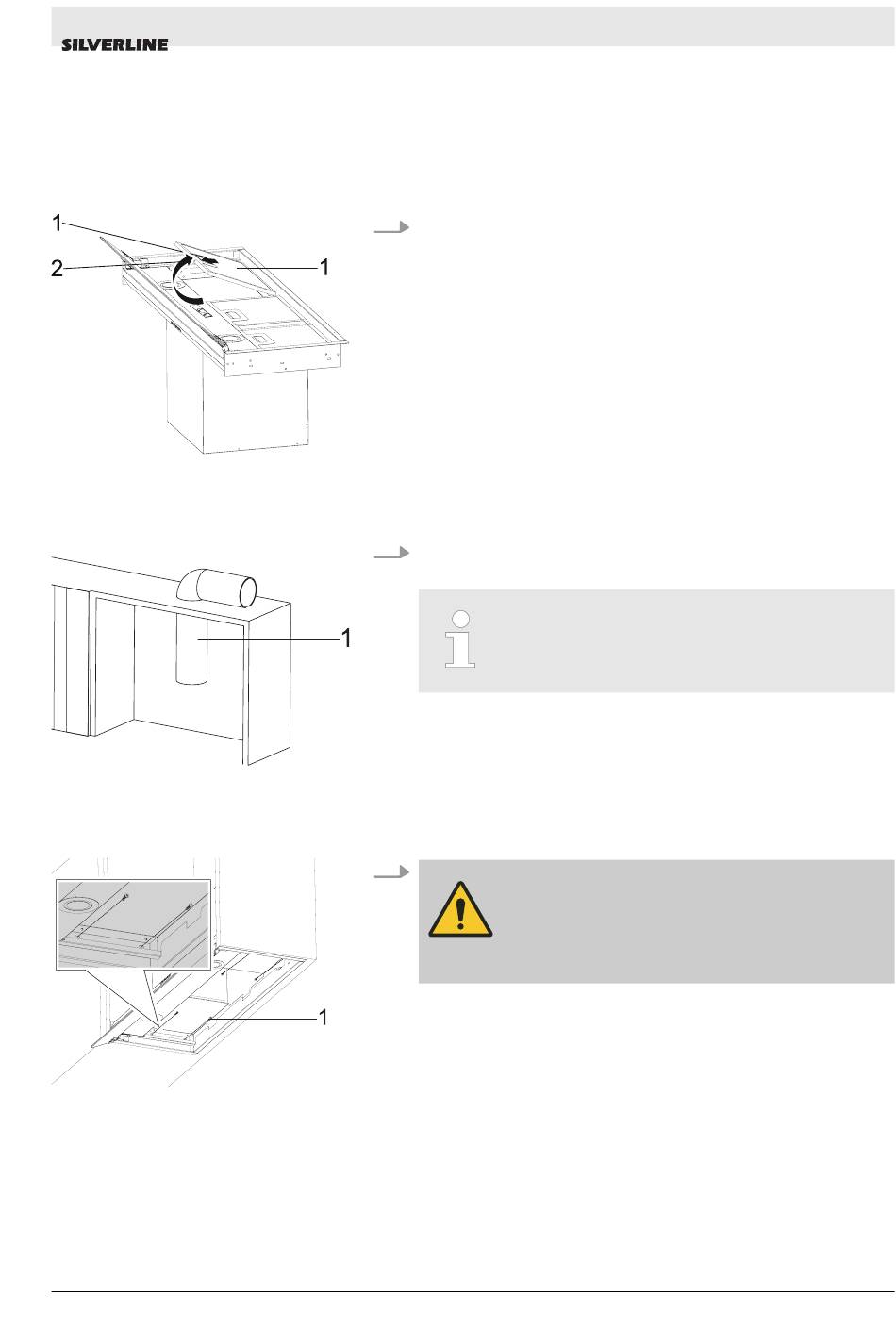 SILVERLINE

1
2
1

1

1