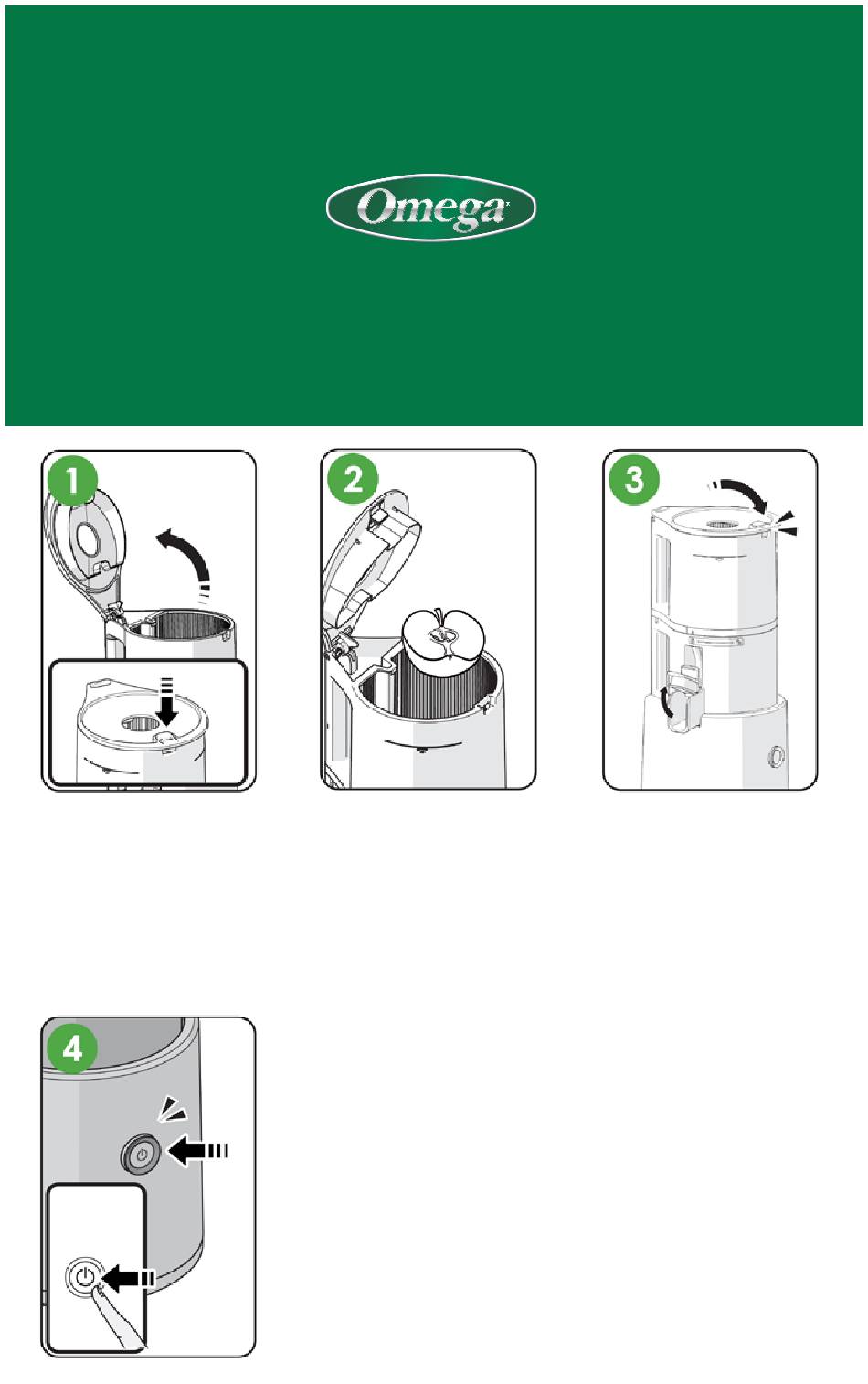 Omega

1

2

3

4