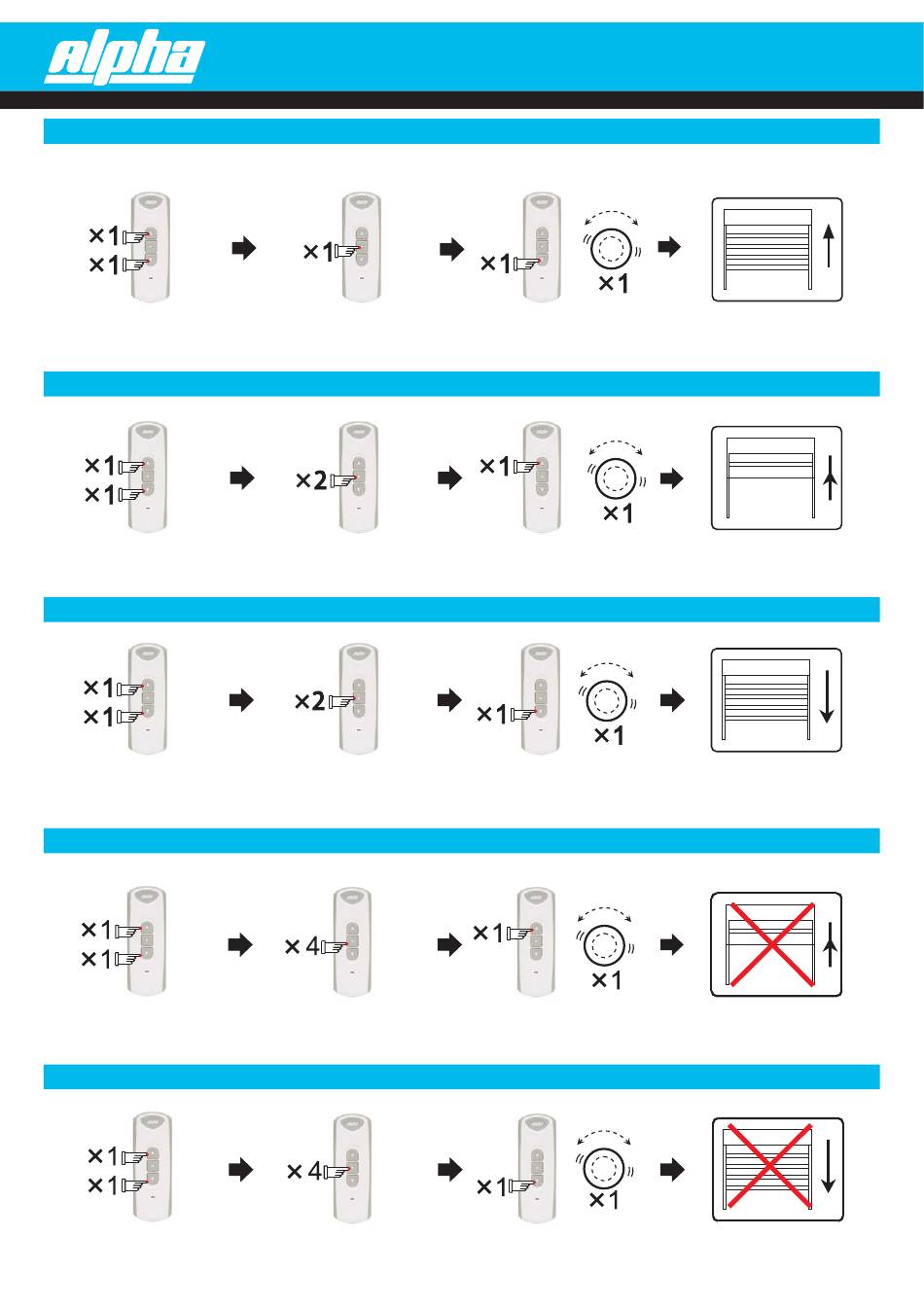 alpha

×1
×1
×1
×1
×1

×1
×1
×2
×1
×1

×1
×1
×2
×1
×1

×1
×1
×4
×1
×1

×1
×1
×4
×1
×1