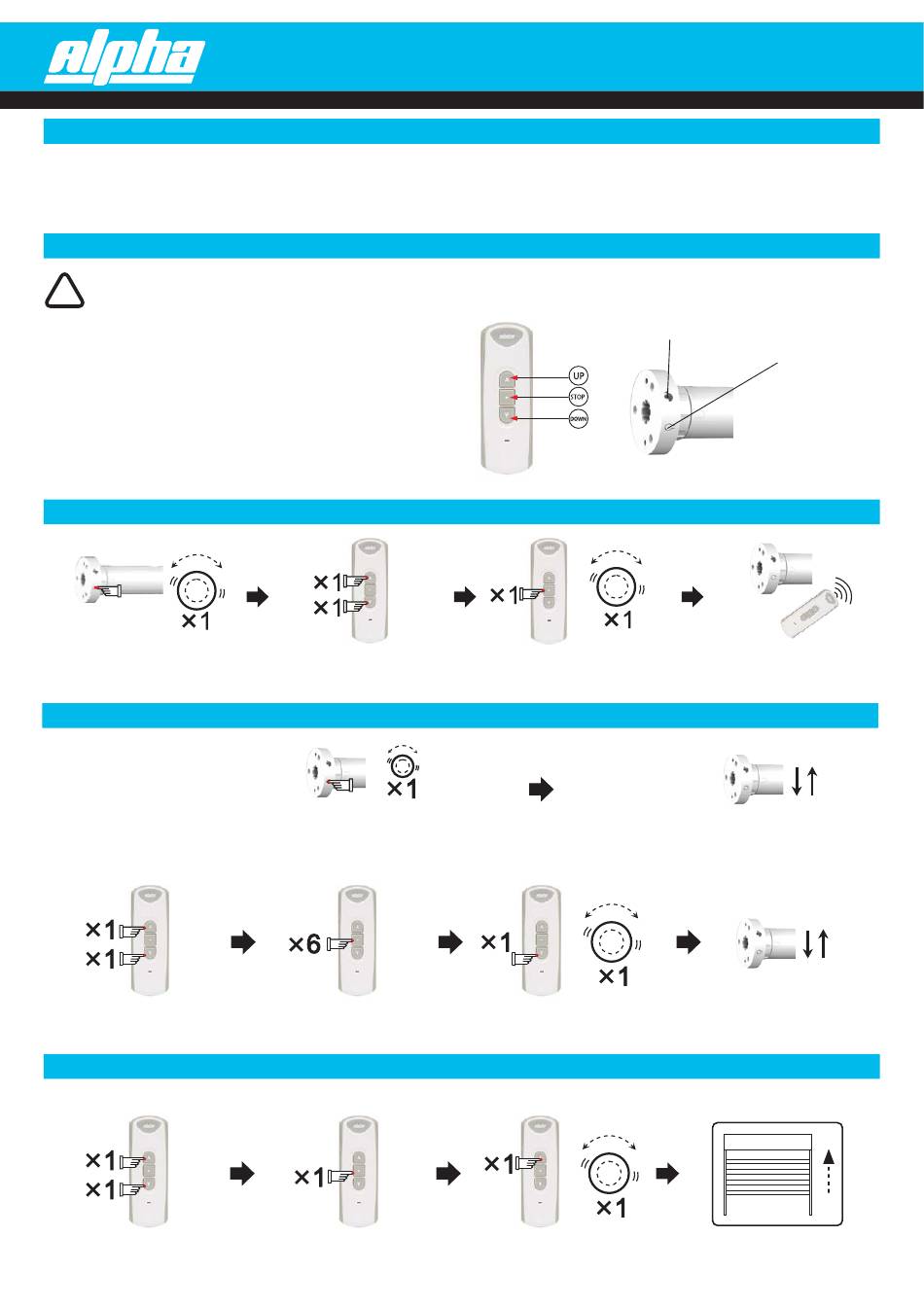 alpha

UP
STOP
DOWN

×1

×1
×1

×1

×1

×1

×1
×1

×6

×1

×1

×1
×1

×1

×1

×1