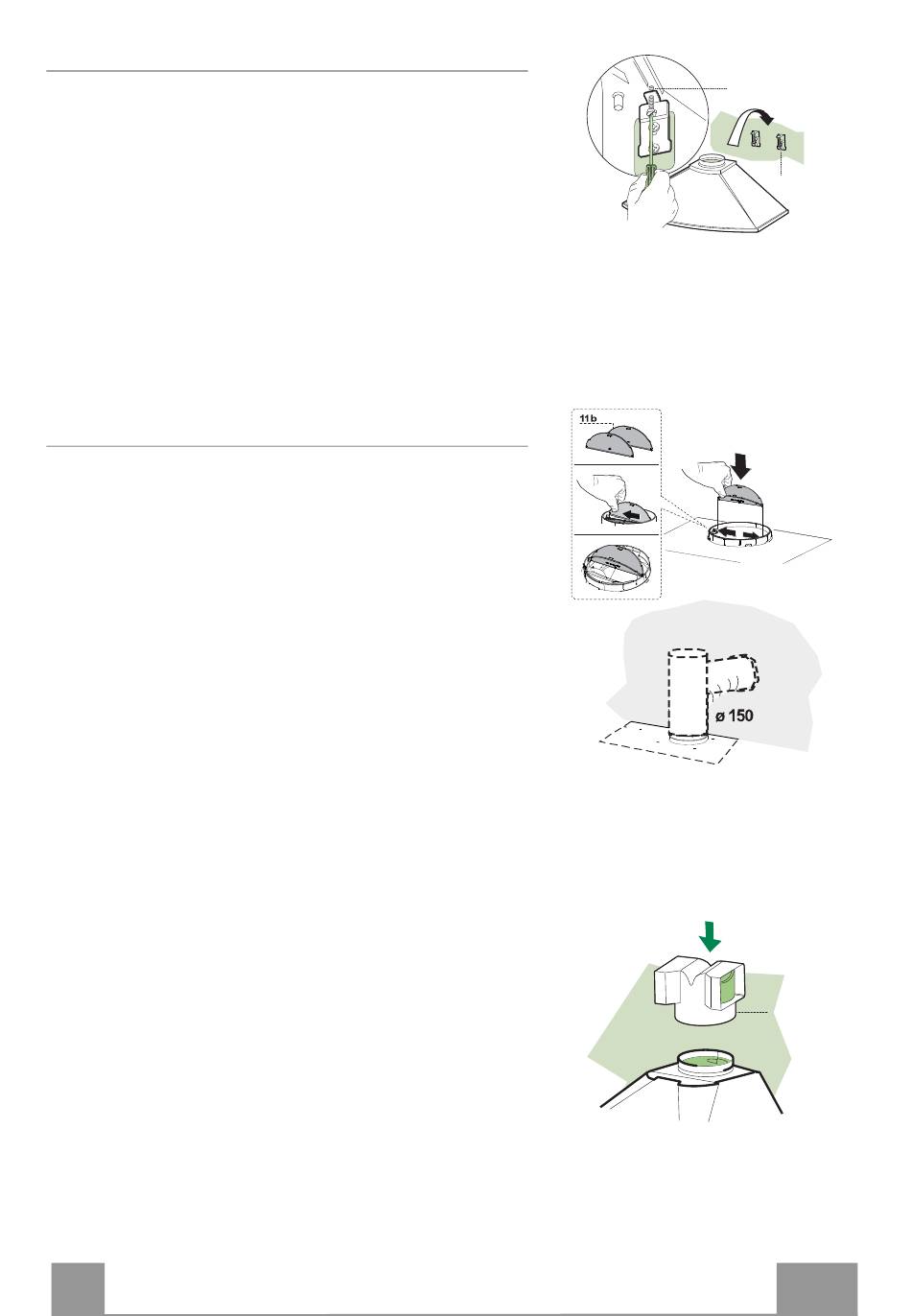 11b

ø 150