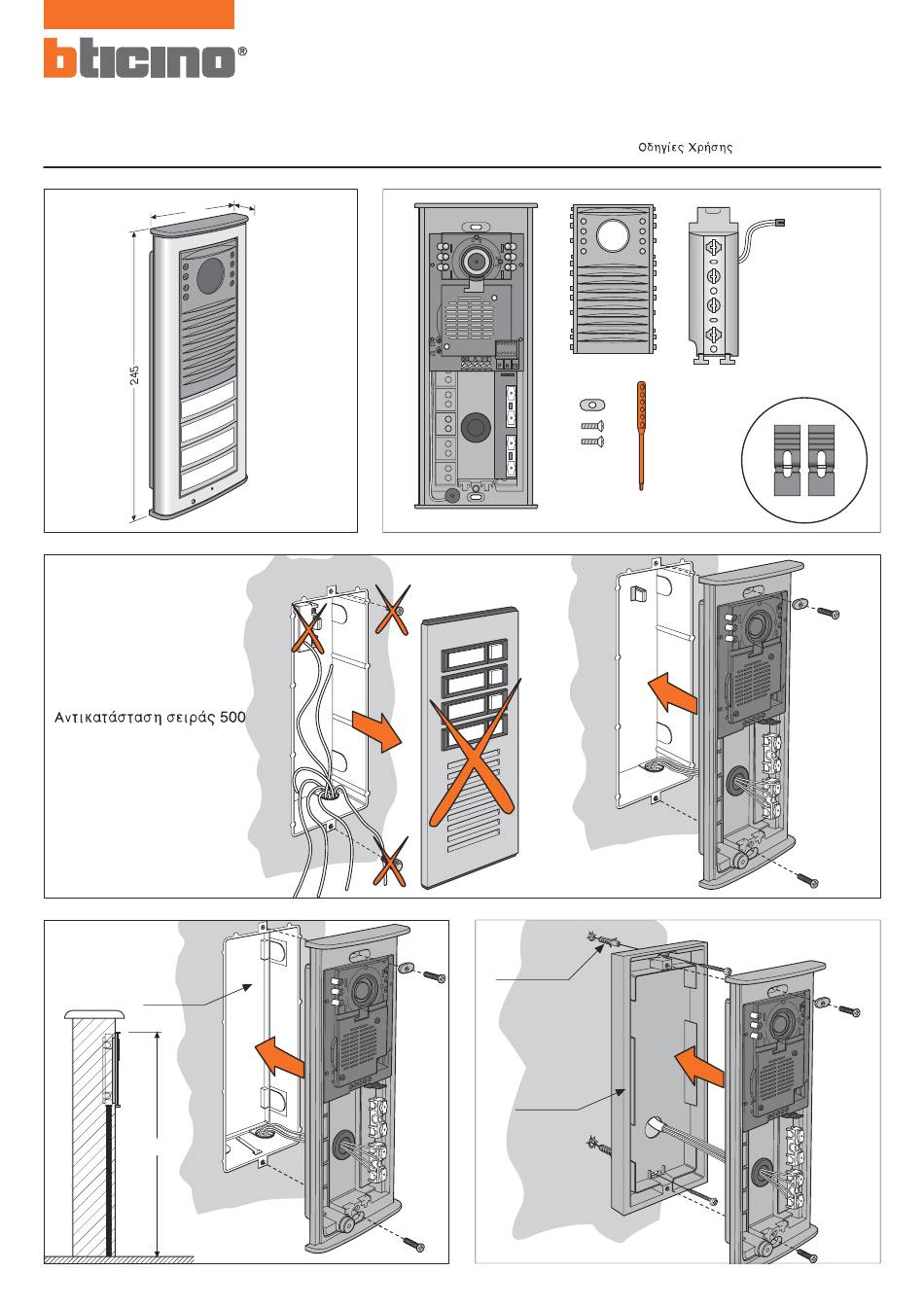 bticino®

Οδηγίες Χρήσης

245

Αντικατάσταση σειράς 500