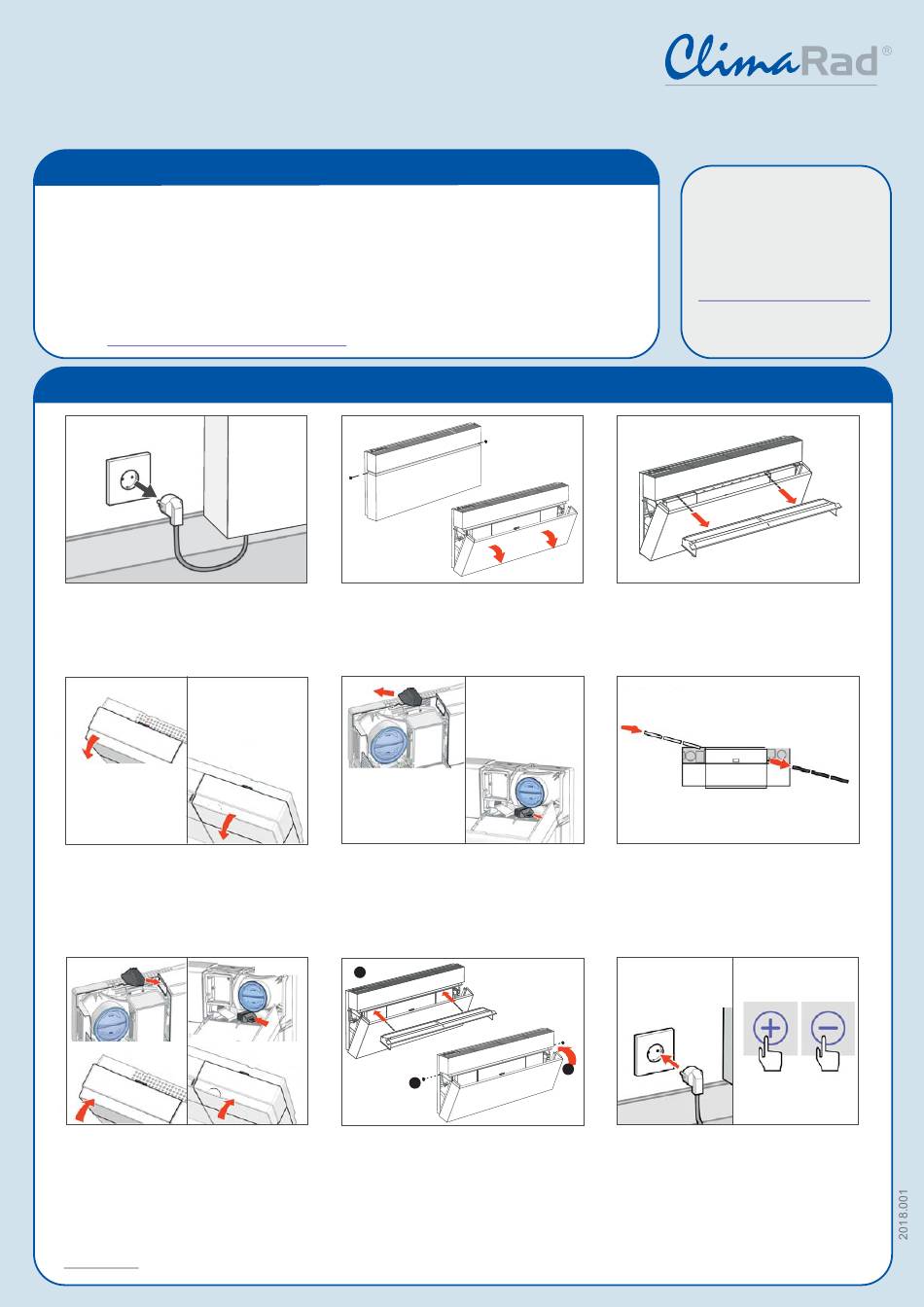 ClimaRad®

2018.001