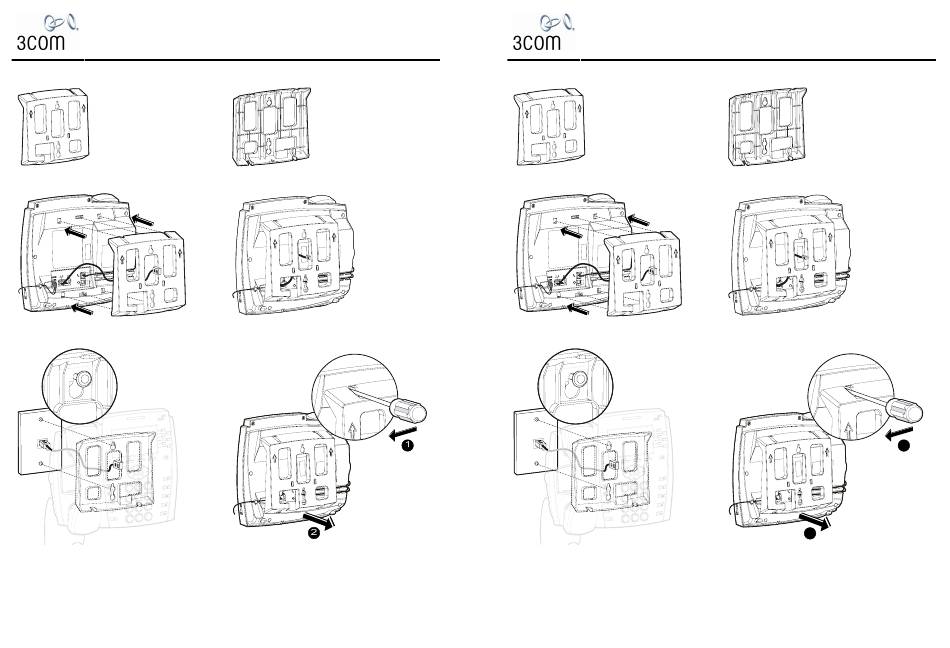 3com

1

2

3com