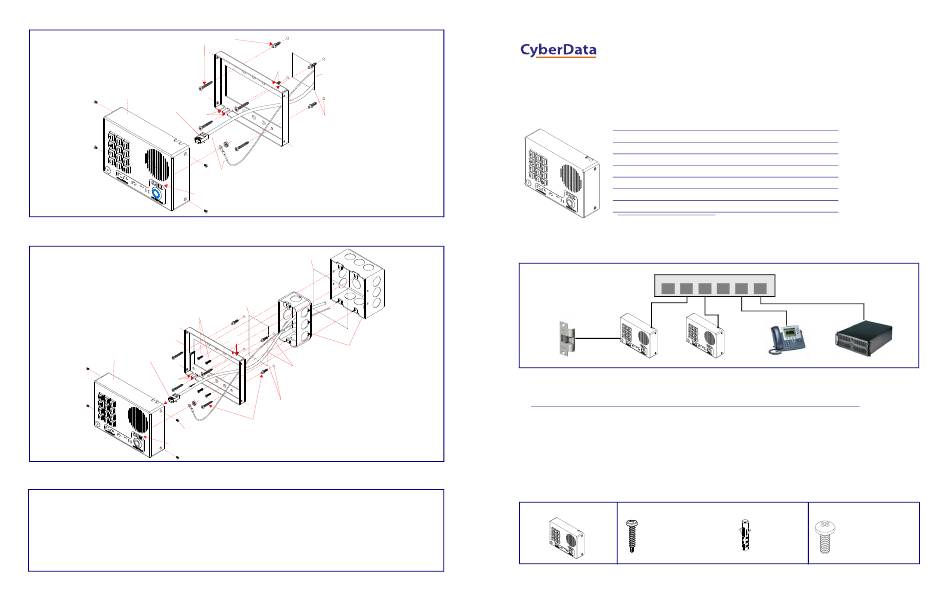 CyberData