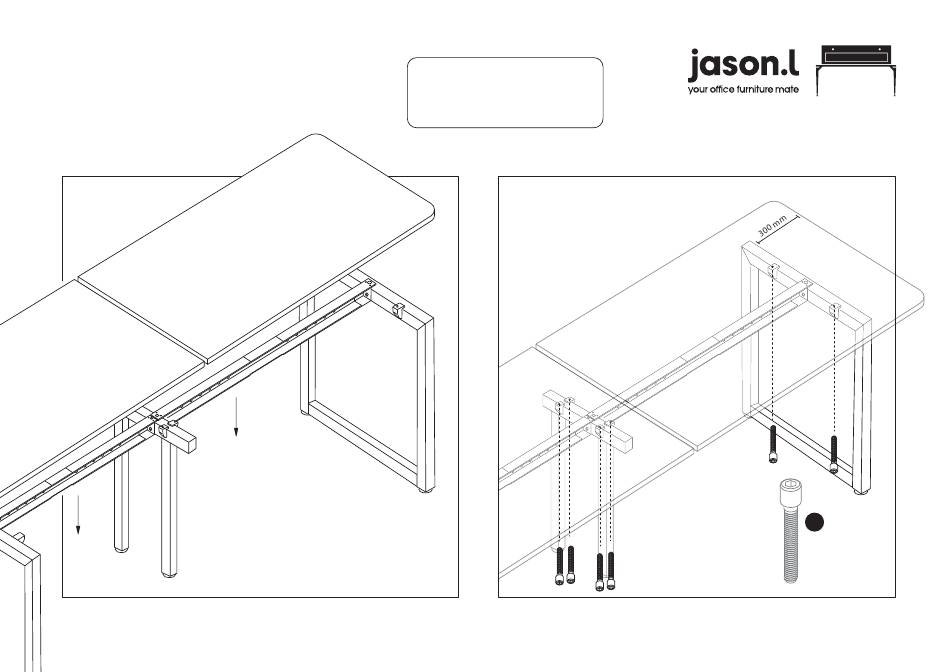 jason.l
your office furniture mate

300 mm