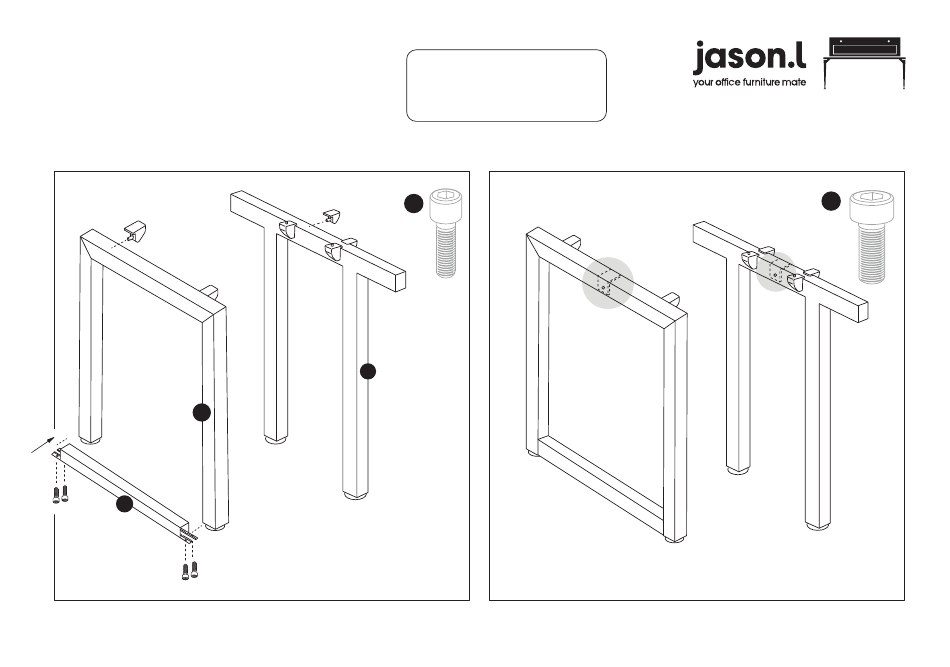 jason.l
your office furniture mate