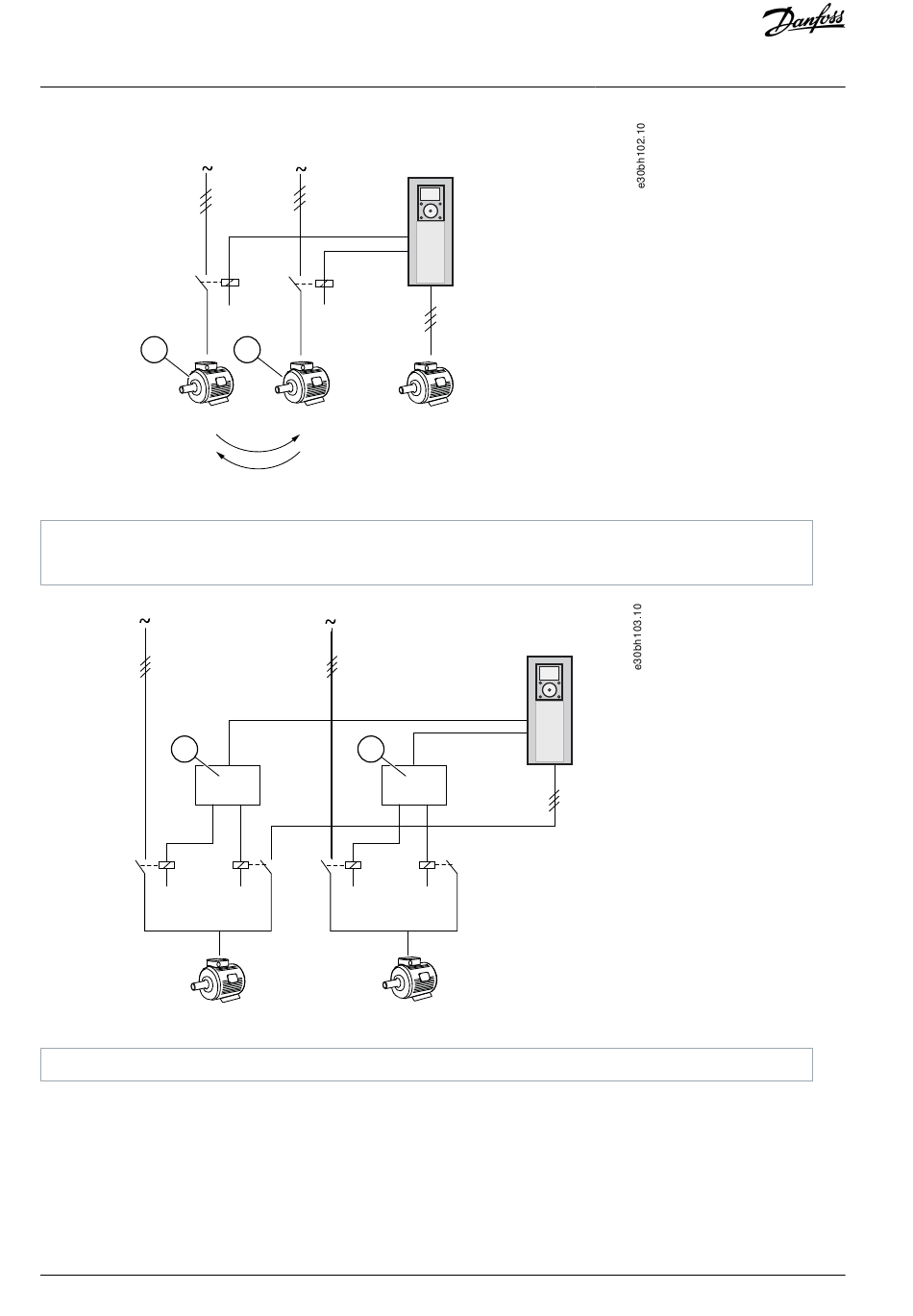 Danfoss

~

~

e30bh102.10

~

~

e30bh103.10