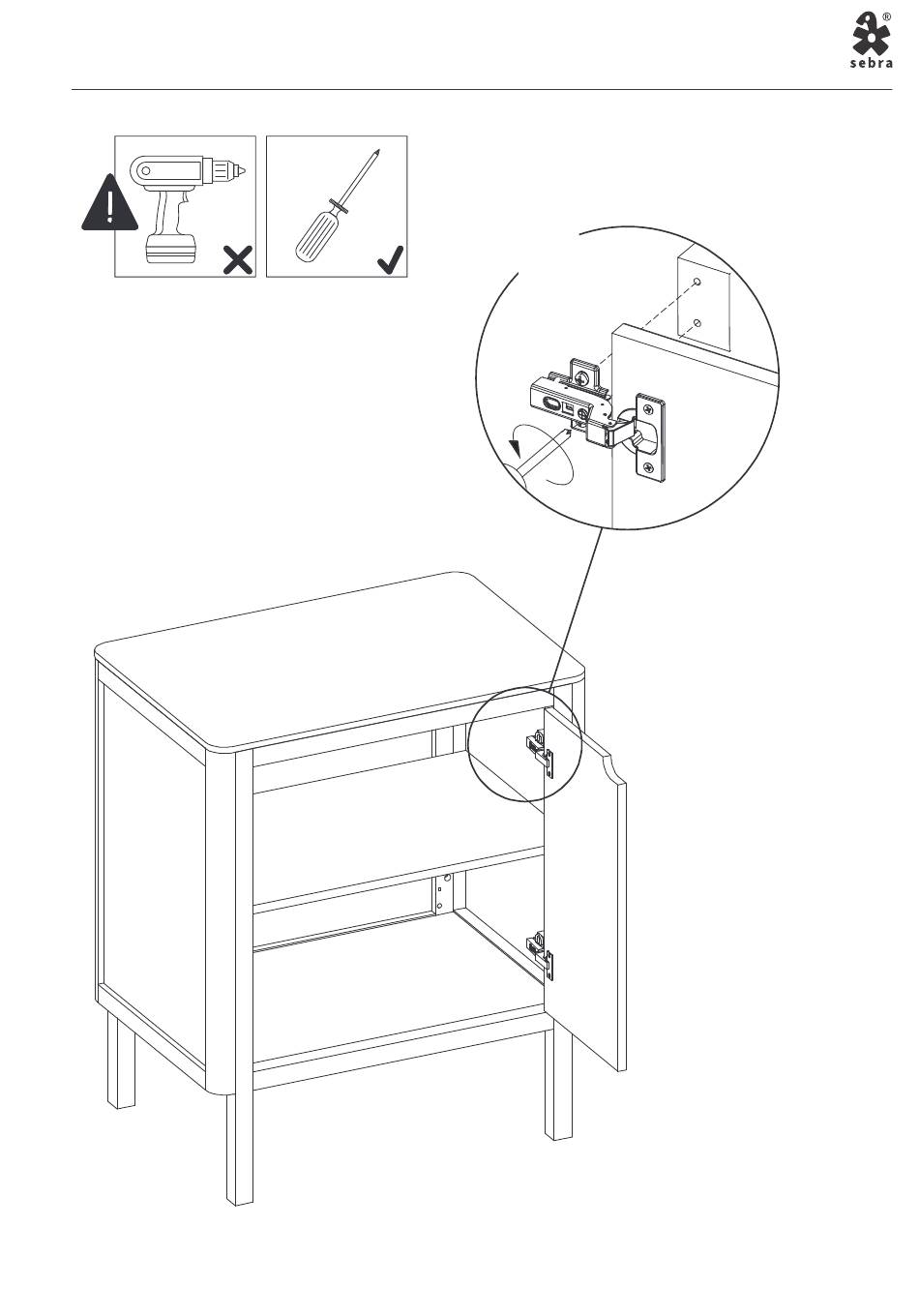 ®
sebra