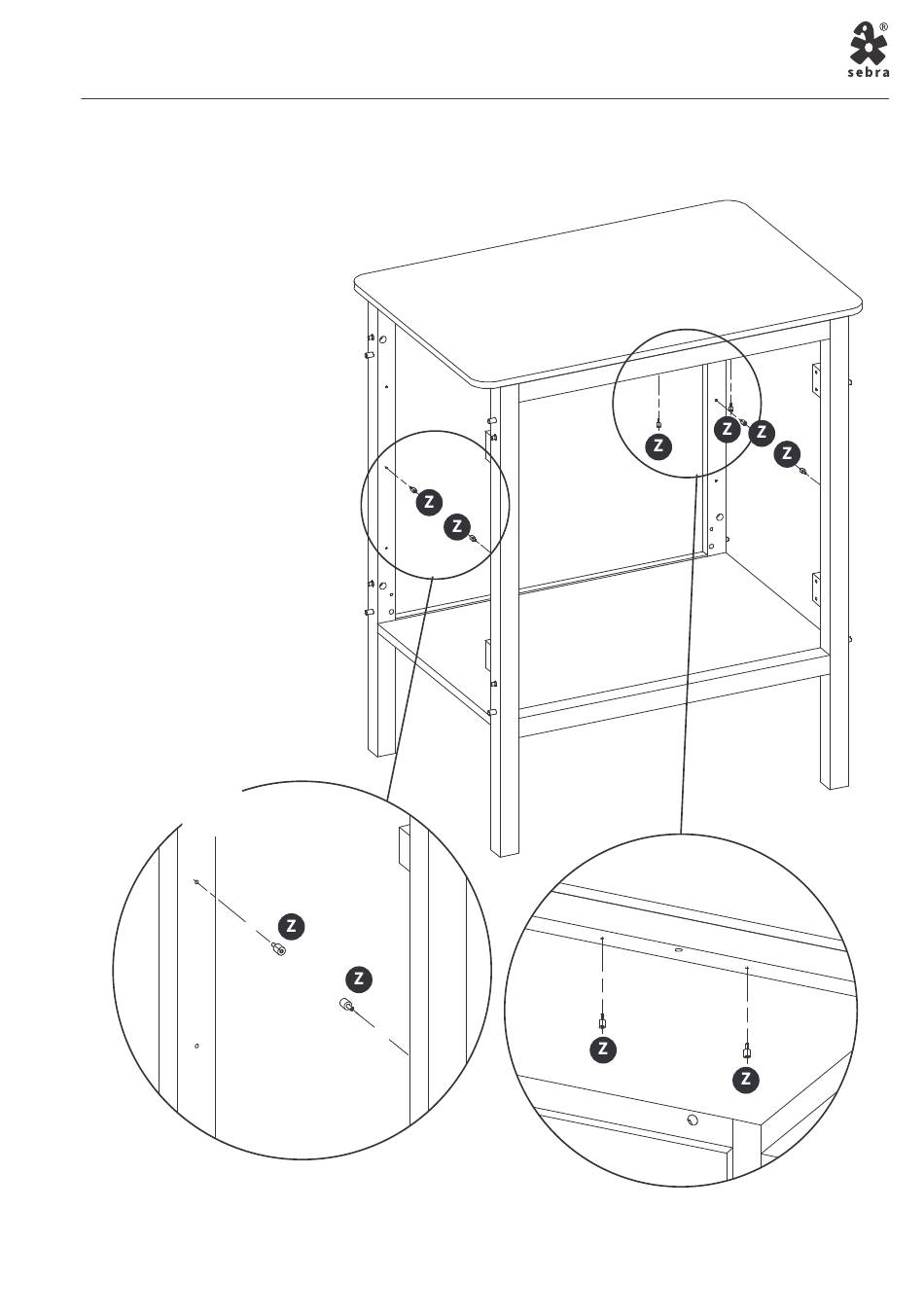 ®
sebra

Z
Z
Z
Z
Z
Z

Z
Z

Z
Z