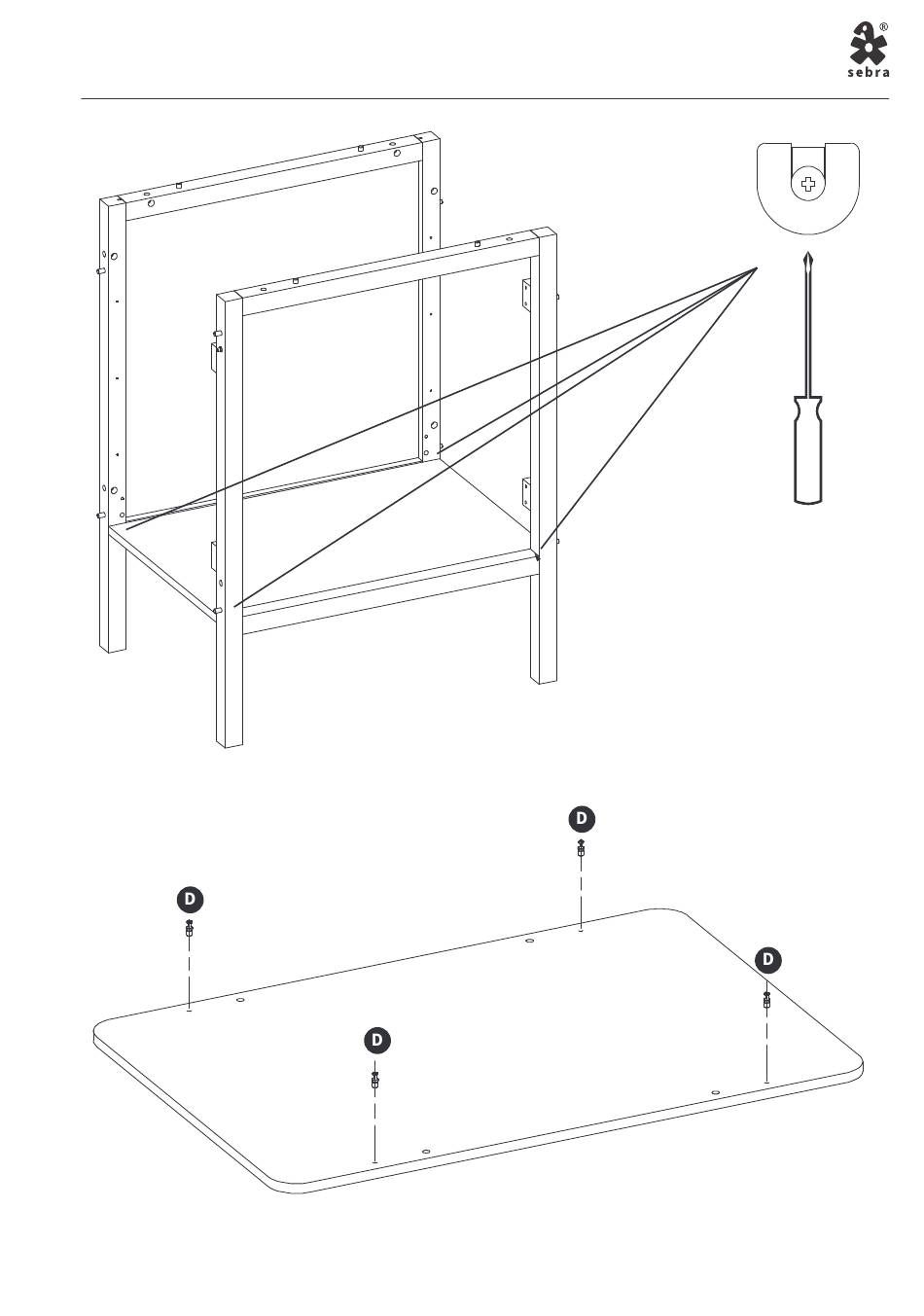 ®
sebra

D

D

D

D