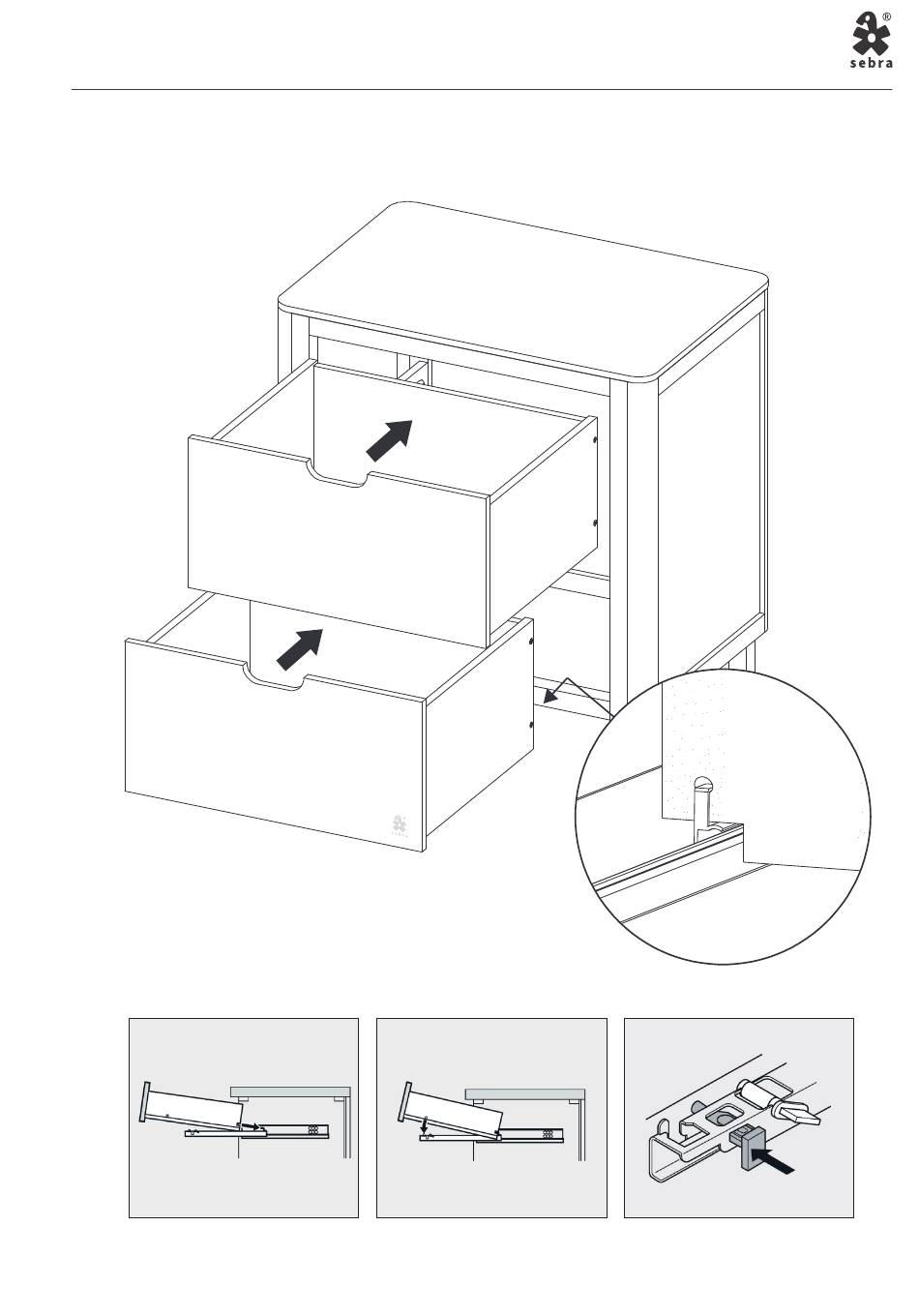 ®
sebra

sebra