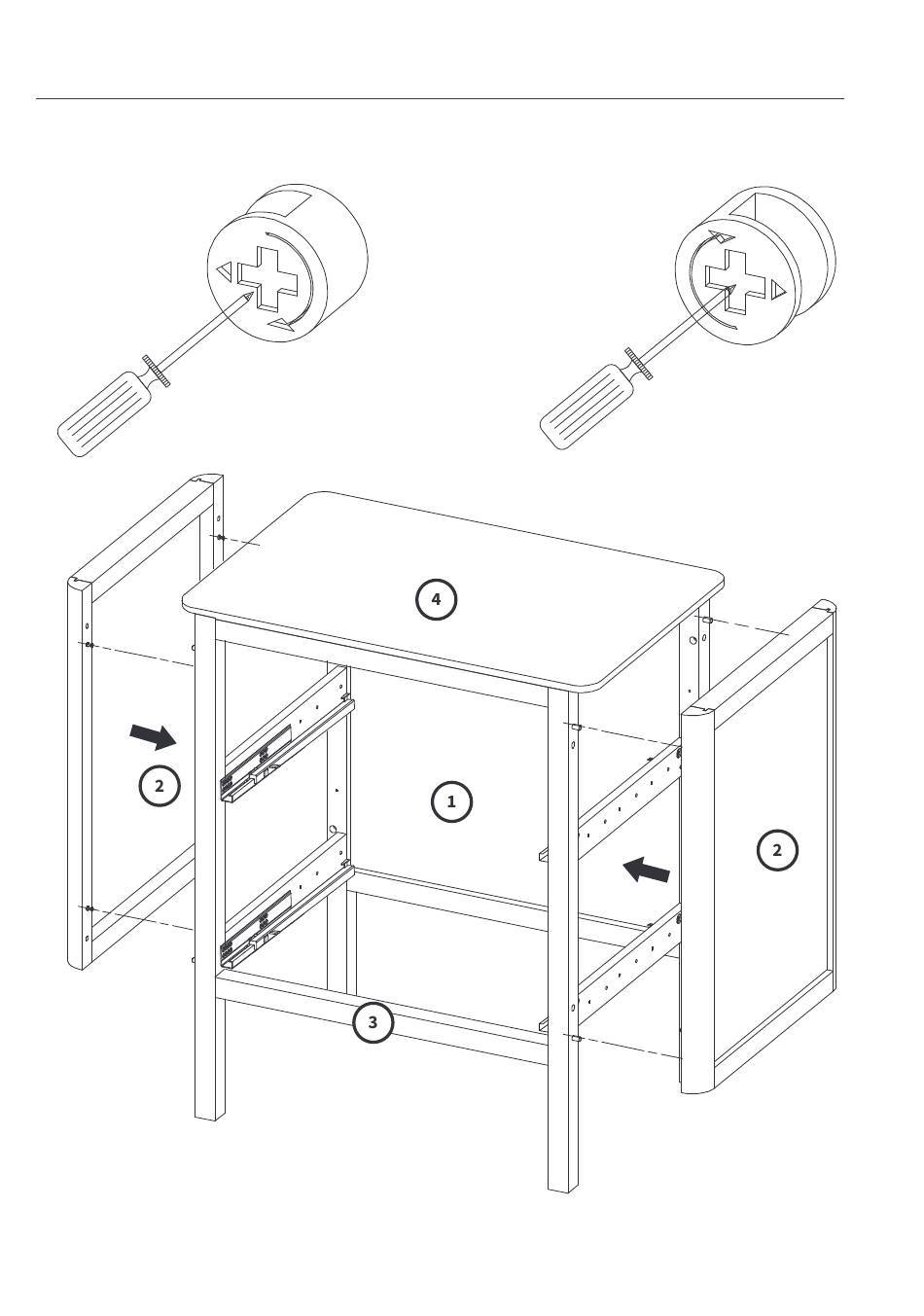 4

2

1

2

3