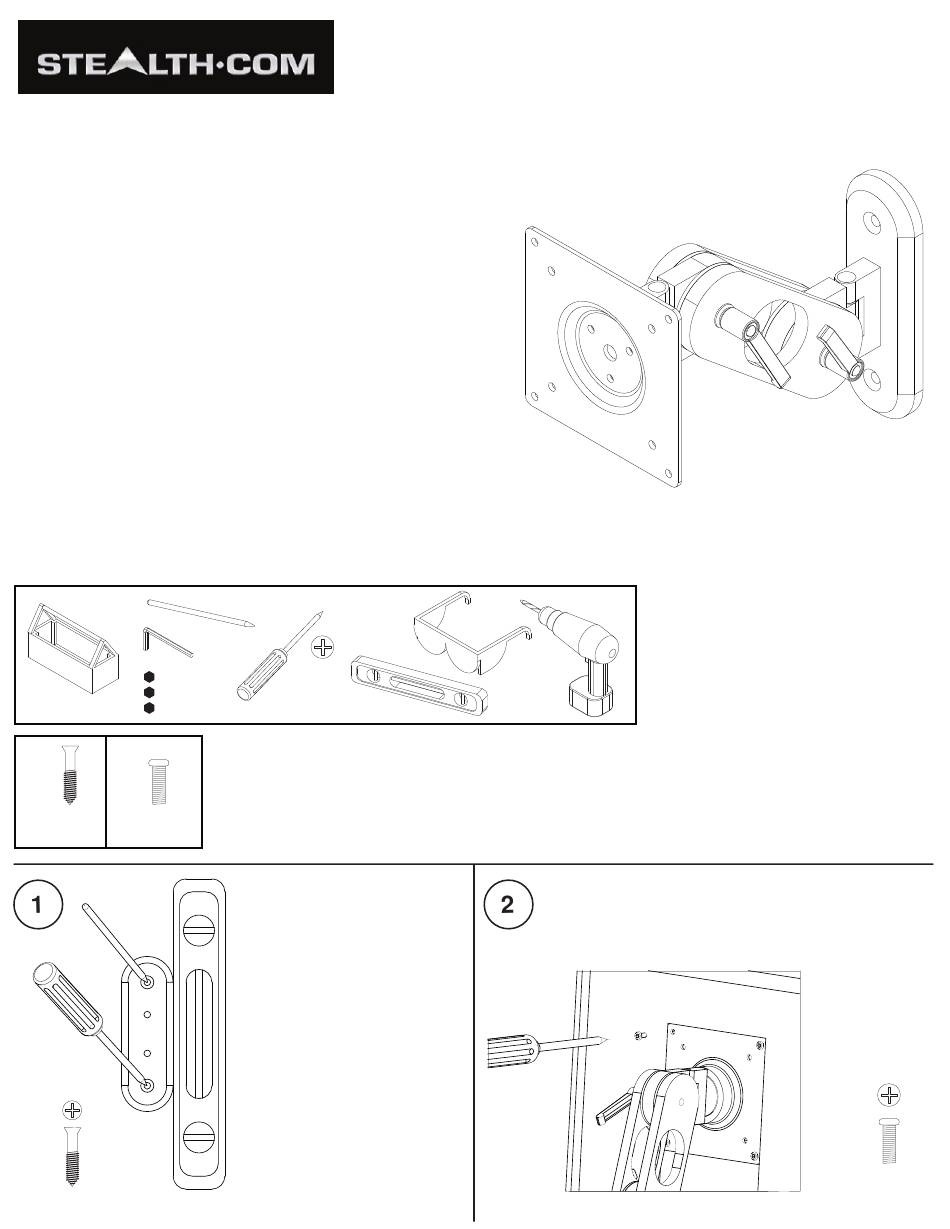 STEALTH·COM

1

2