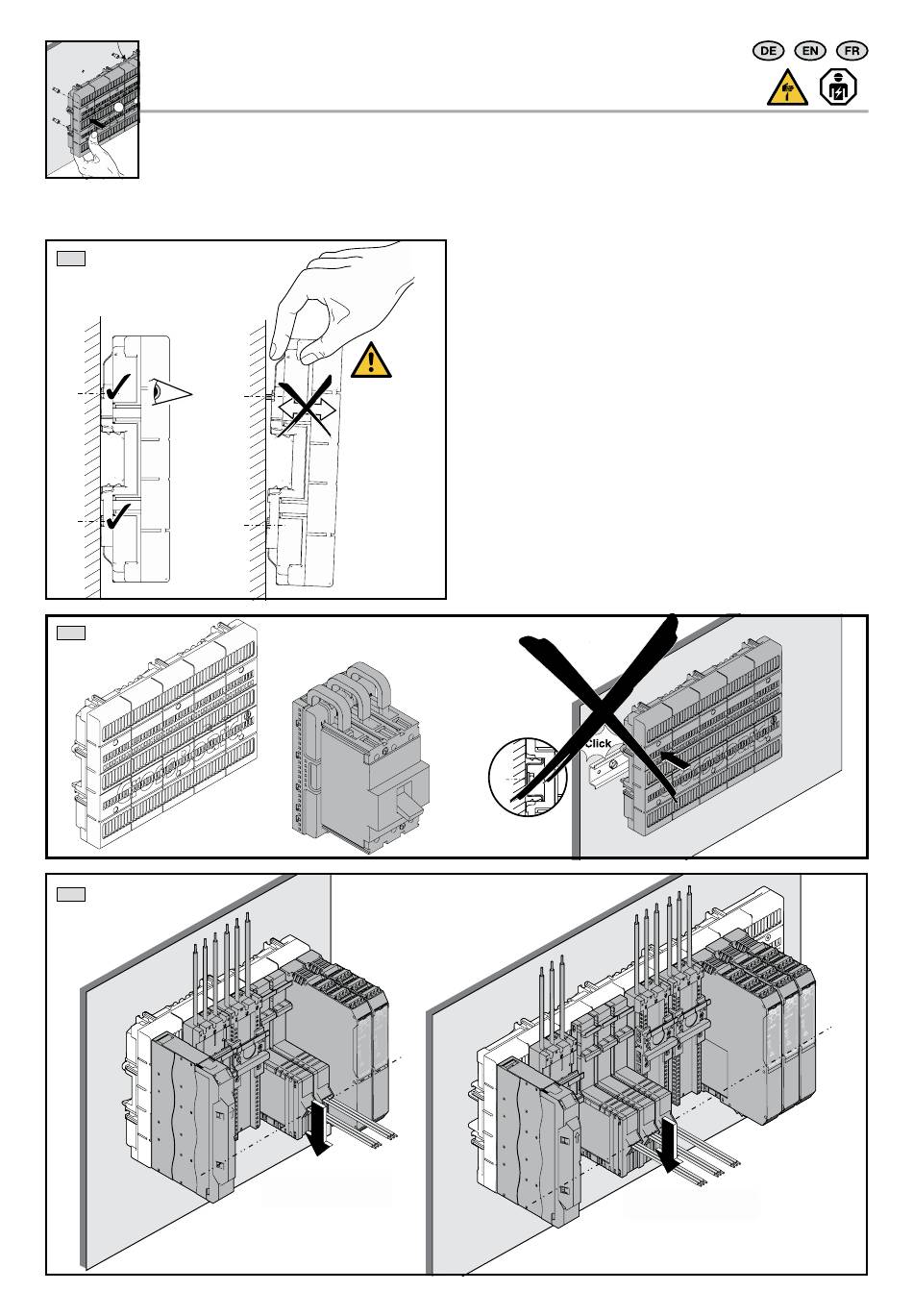 DE EN FR

Click