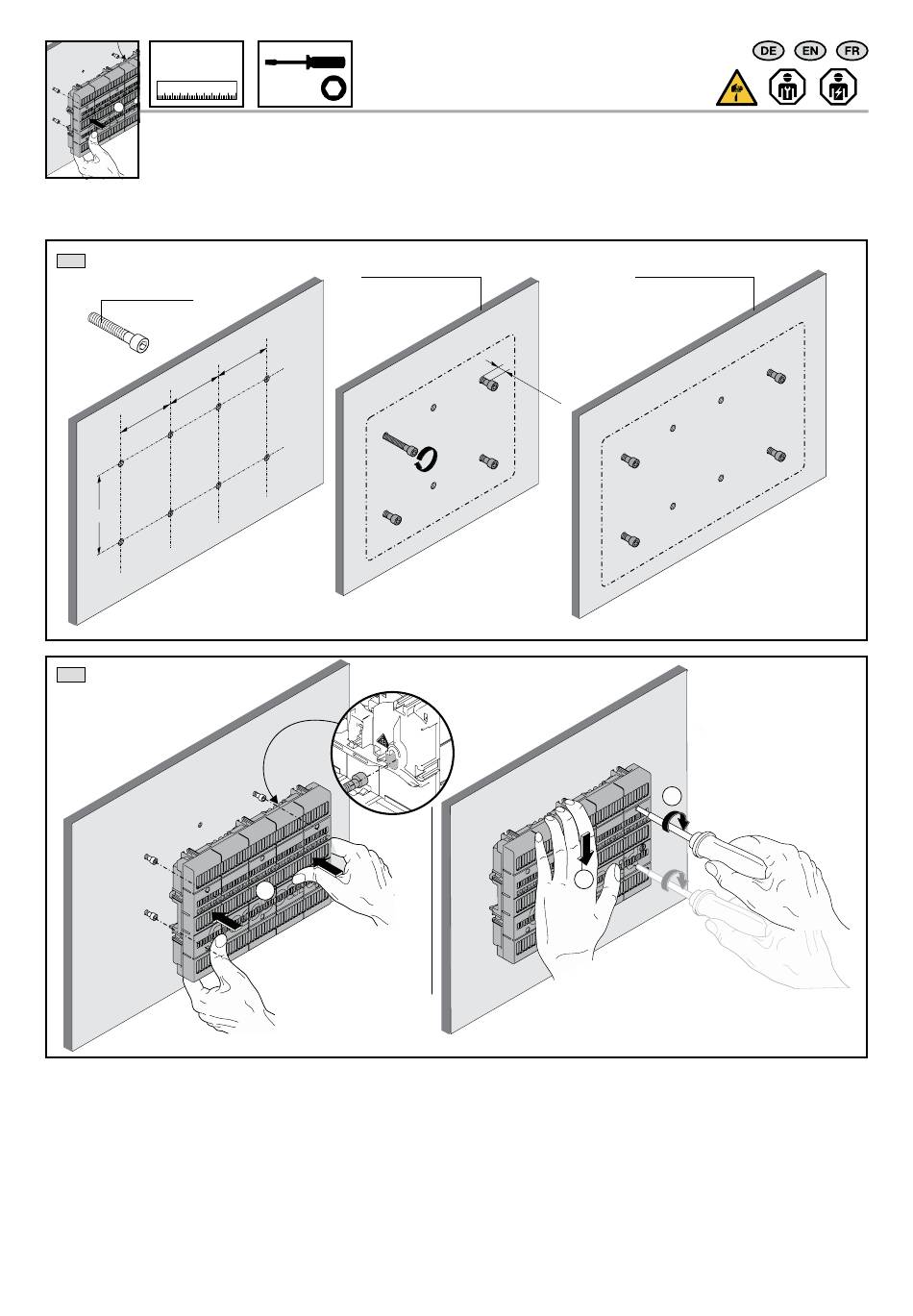 DE EN FR