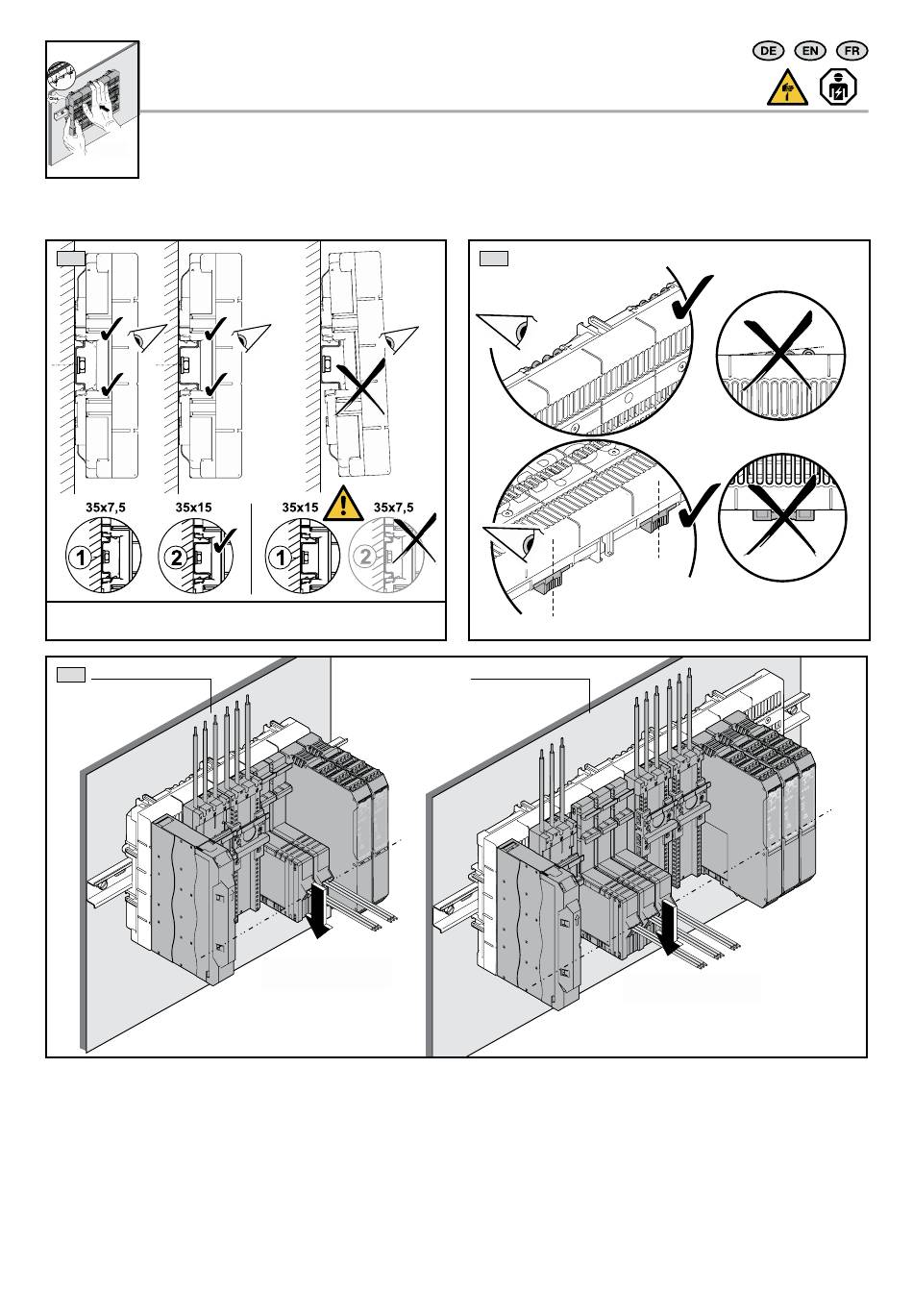 DE EN FR

35x7,5
35x15
35x15
35x7,5

1
2
1
2