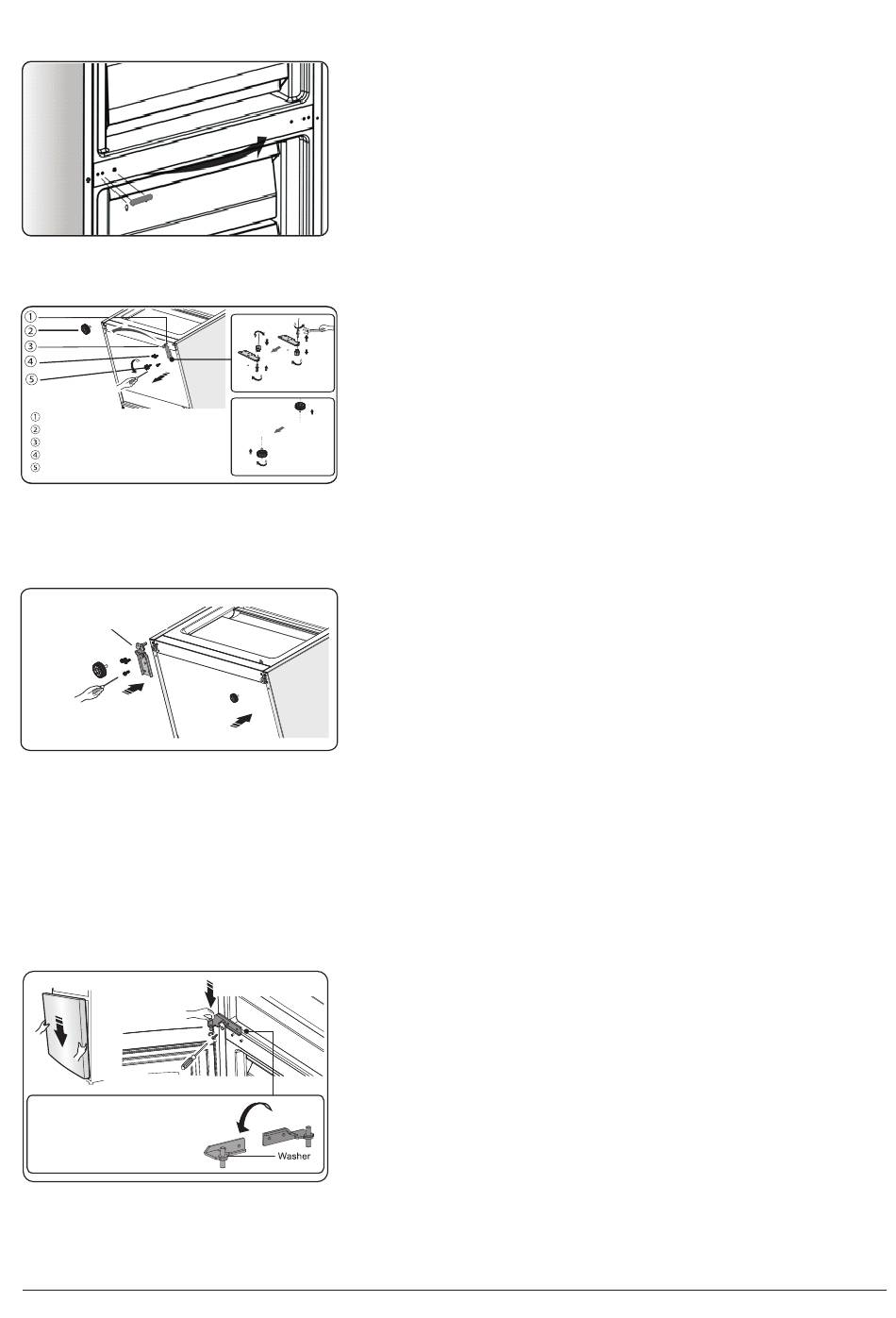 ①
②
③
④
⑤

①
②
③
④
⑤

Washer