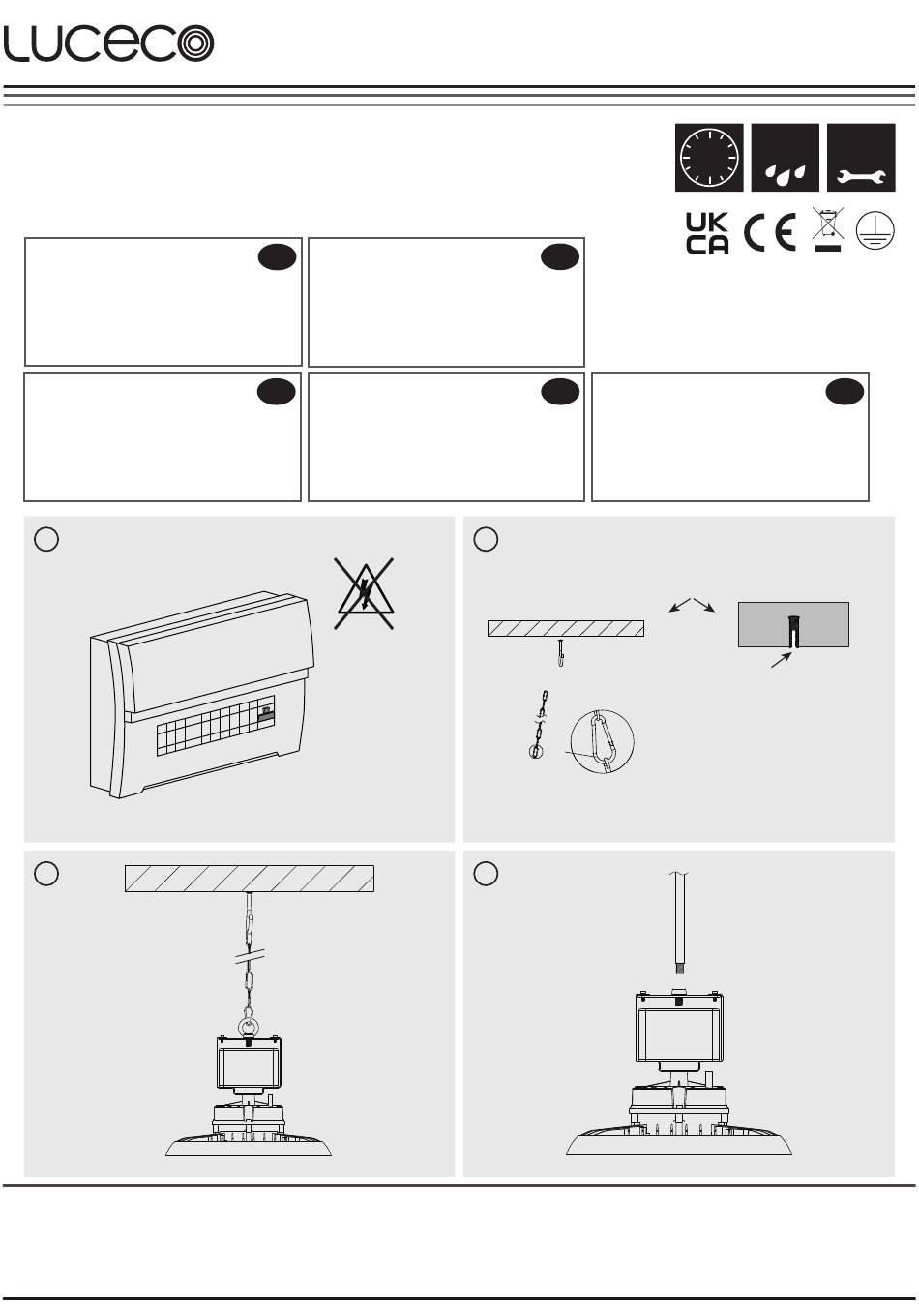 LUCECO

UK
CA
CE