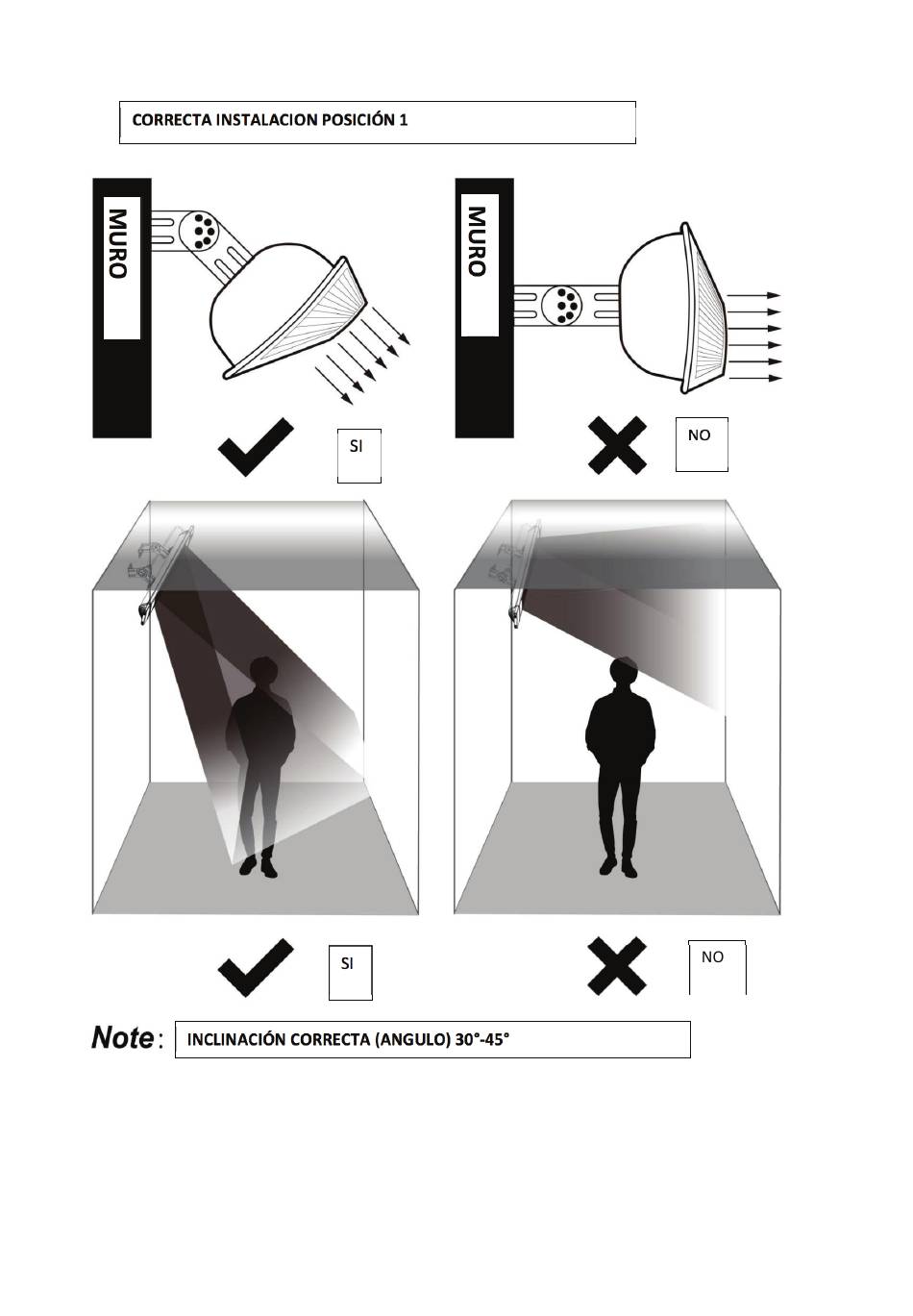 CORRECTA INSTALACION POSICIÓN 1

MURO

MURO

SI

NO

SI

NO

Note: INCLINACIÓN CORRECTA (ANGULO) 30°-45°