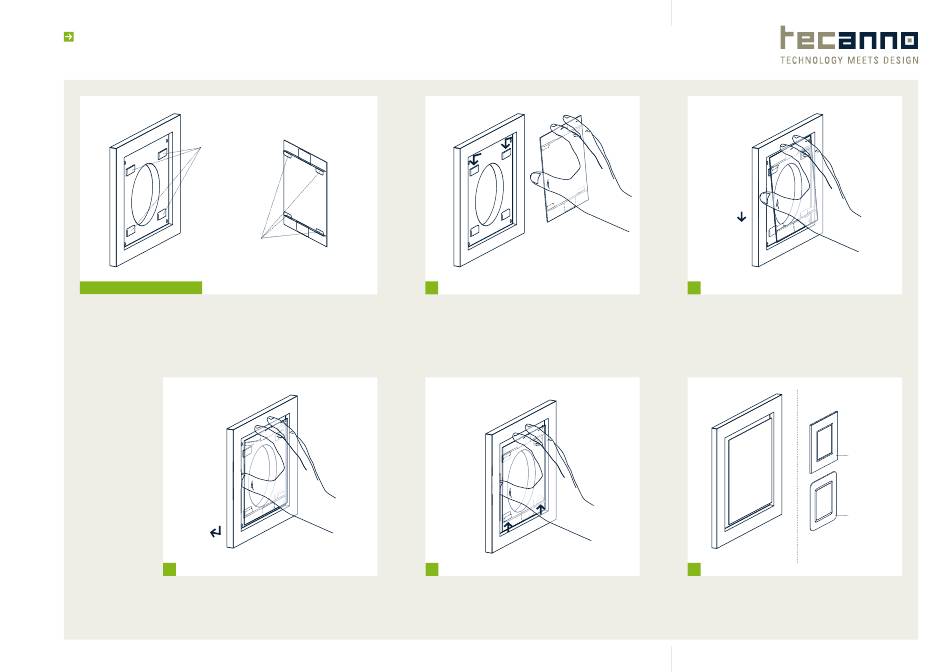 tecanno
TECHNOLOGY MEETS DESIGN