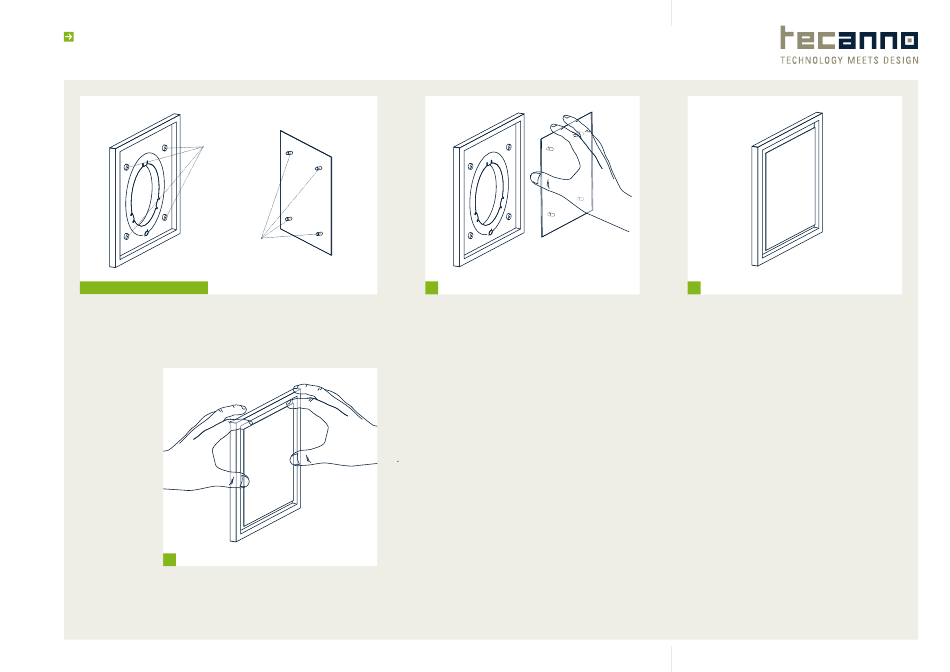 tecanno
TECHNOLOGY MEETS DESIGN