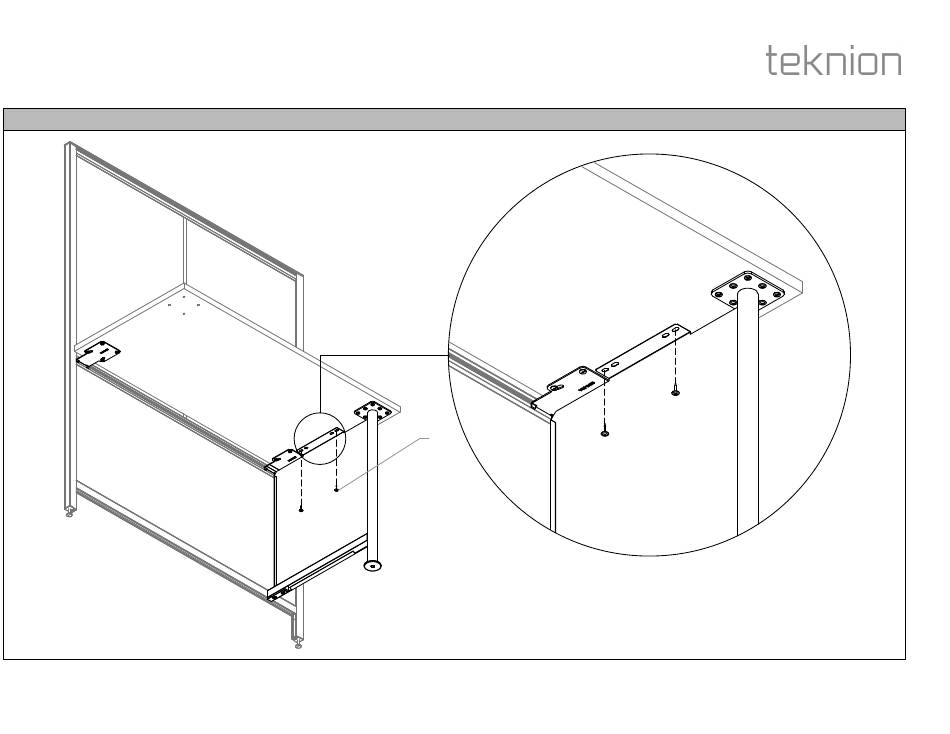 teknion