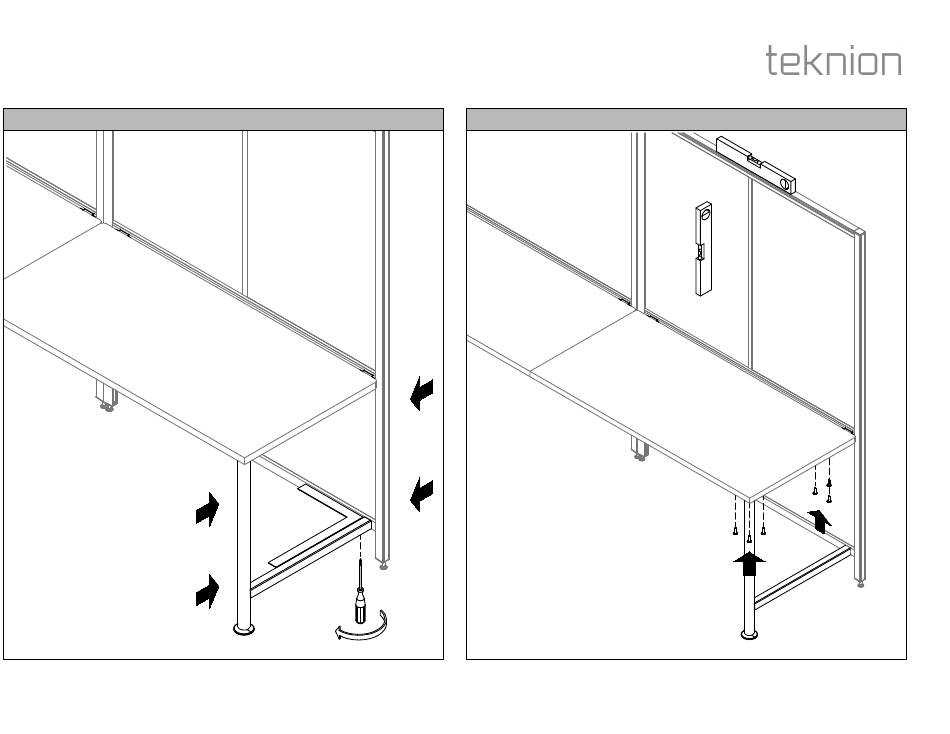 teknion