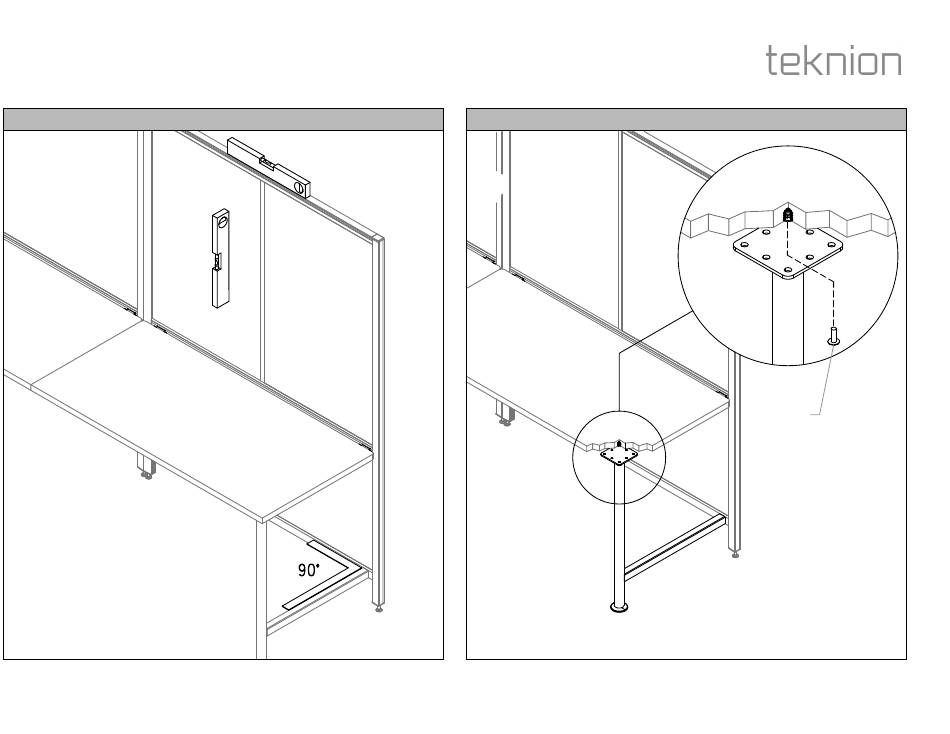 teknion

90°