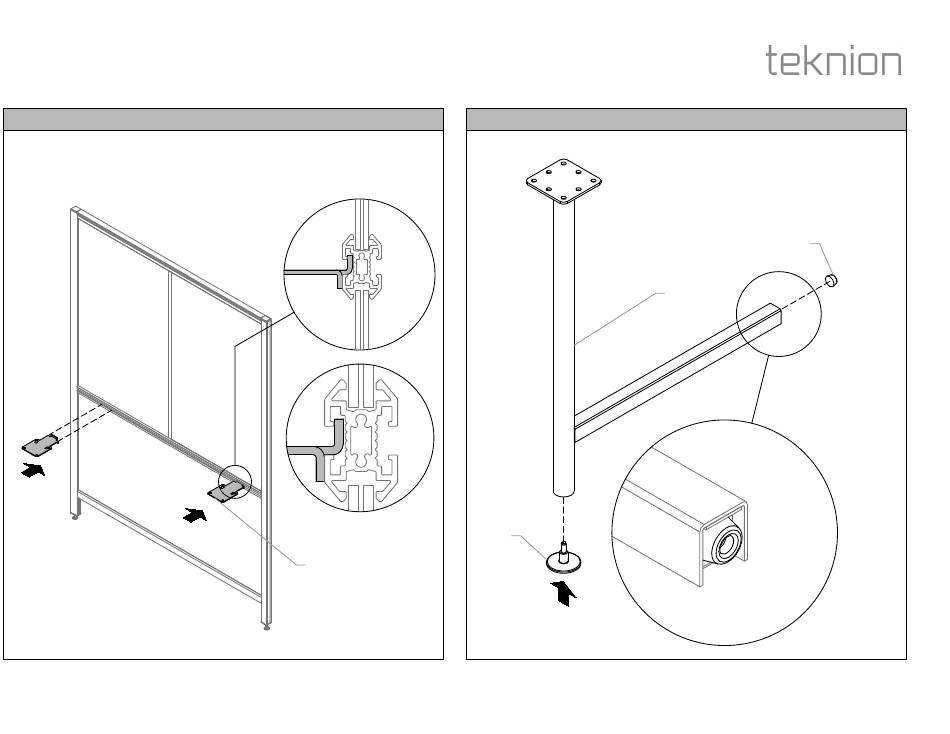 teknion